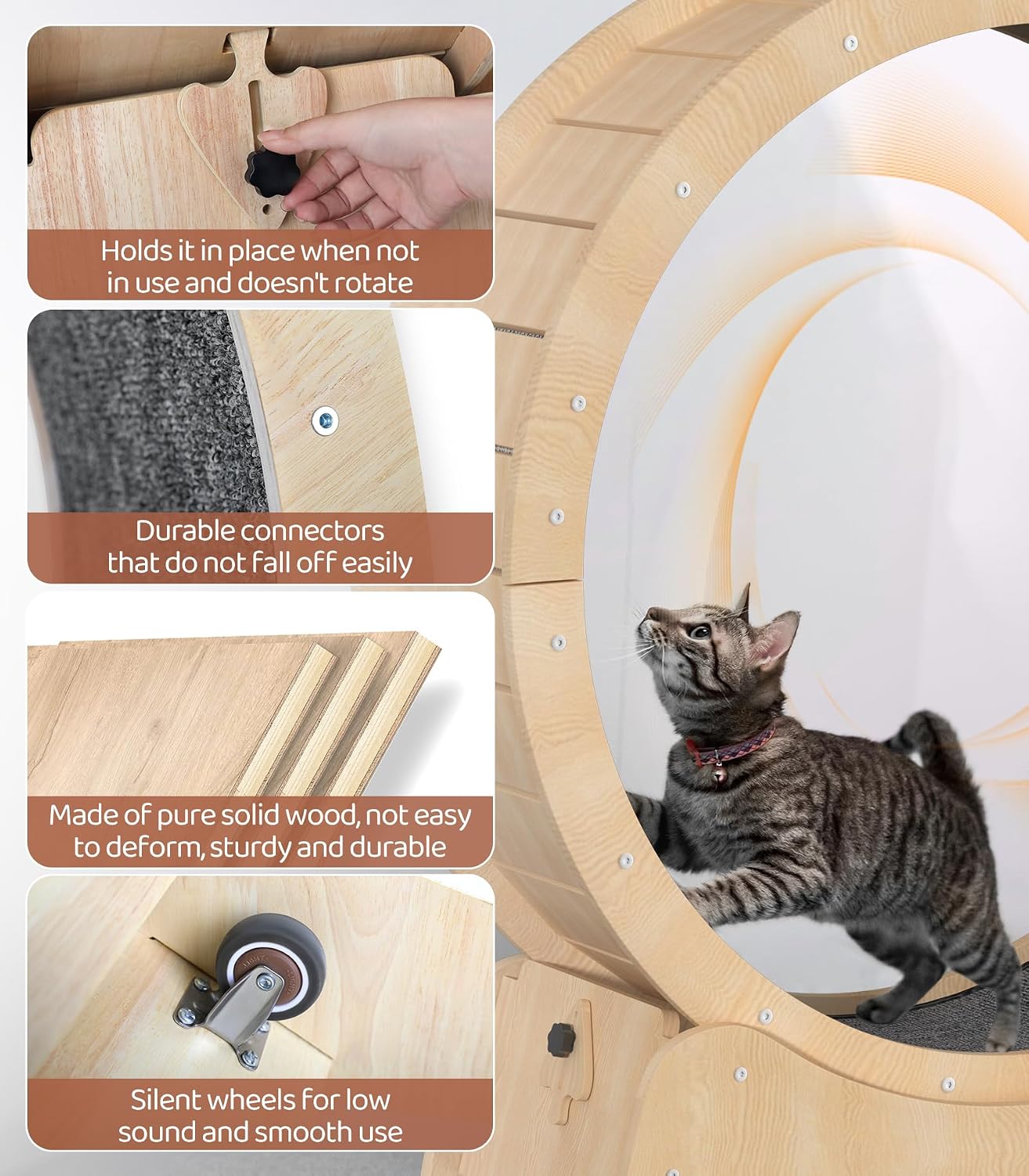 Holds it in place when not in use and doesn't rotate

Durable connectors that do not fall off easily

Made of pure solid wood, not easy to deform, sturdy and durable

Silent wheels for low sound and smooth use