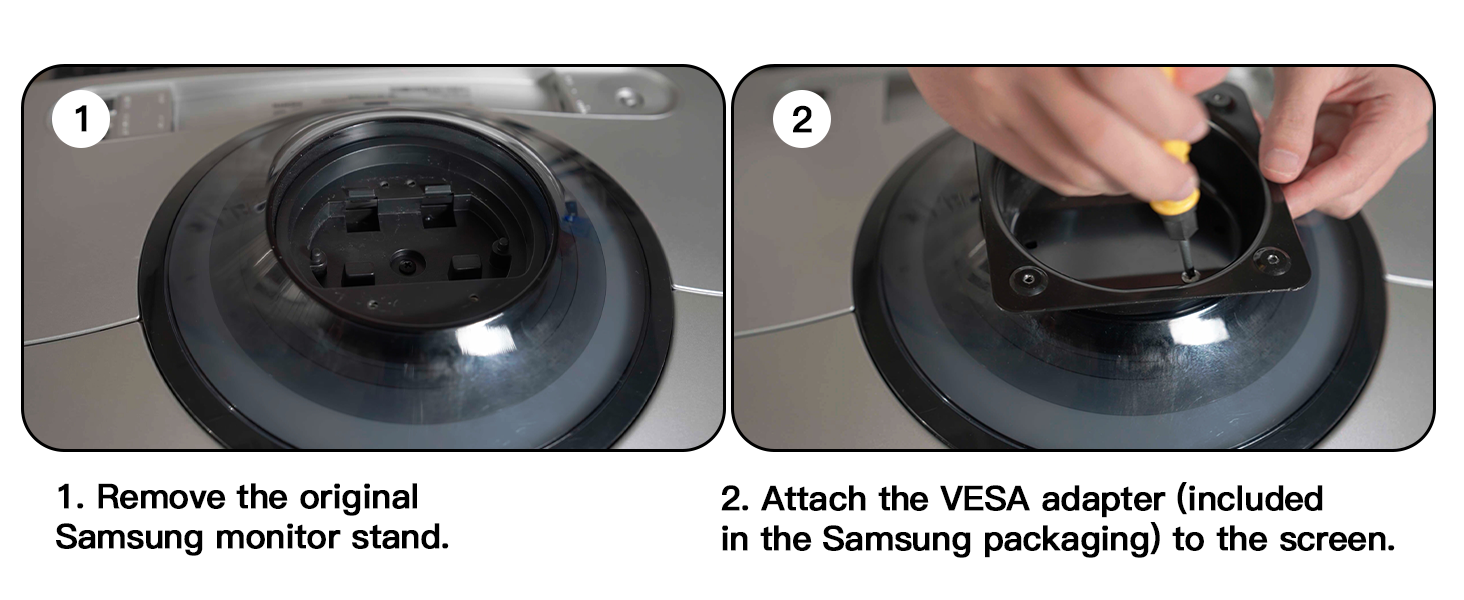 1

2

1. Remove the original Samsung monitor stand.

2. Attach the VESA adapter (included in the Samsung packaging) to the screen.