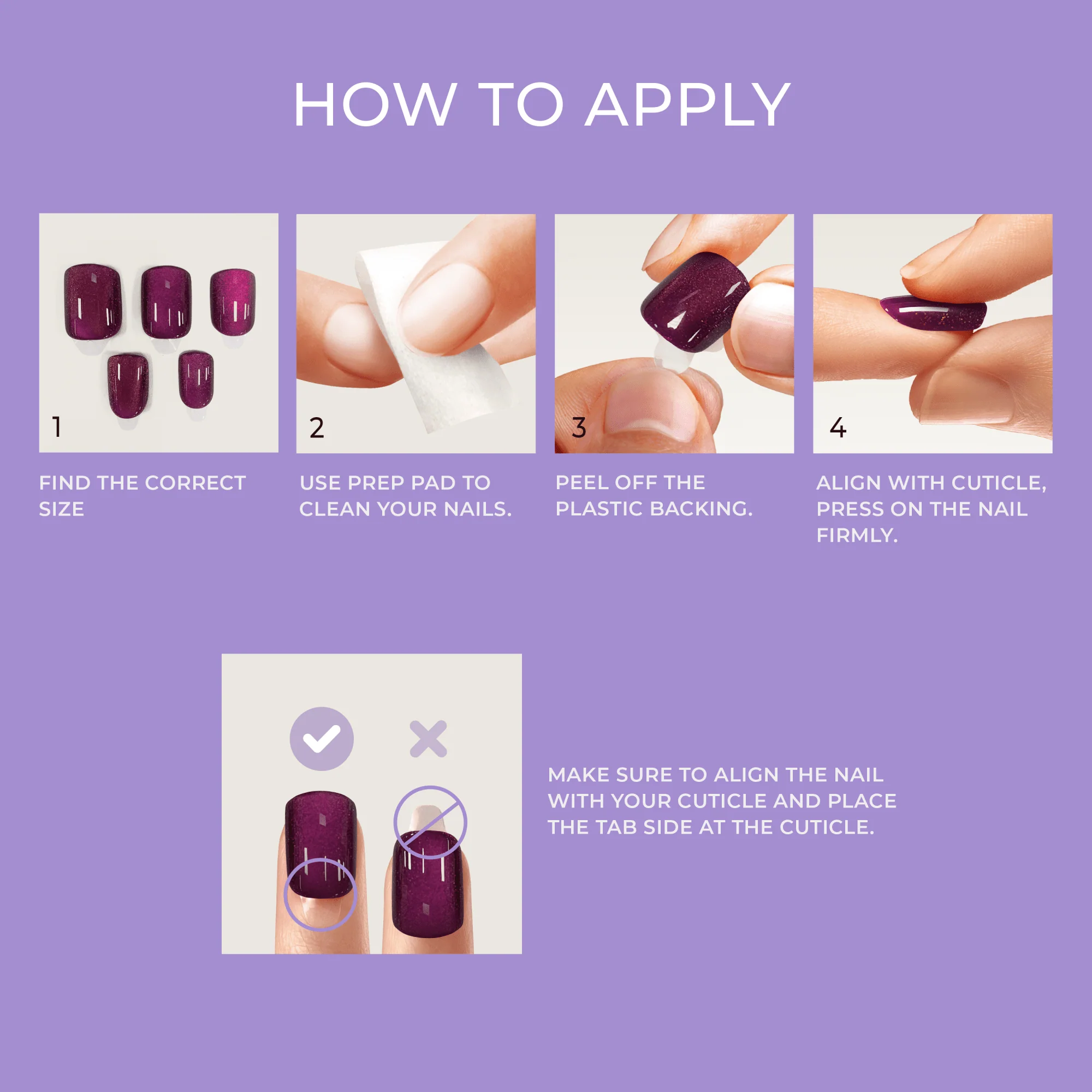 HOW TO APPLY

1

FIND THE CORRECT SIZE

2

USE PREP PAD TO CLEAN YOUR NAILS.

3

PEEL OFF THE PLASTIC BACKING.

4

ALIGN WITH CUTICLE, PRESS ON THE NAIL FIRMLY.

MAKE SURE TO ALIGN THE NAIL WITH YOUR CUTICLE AND PLACE THE TAB SIDE AT THE CUTICLE.