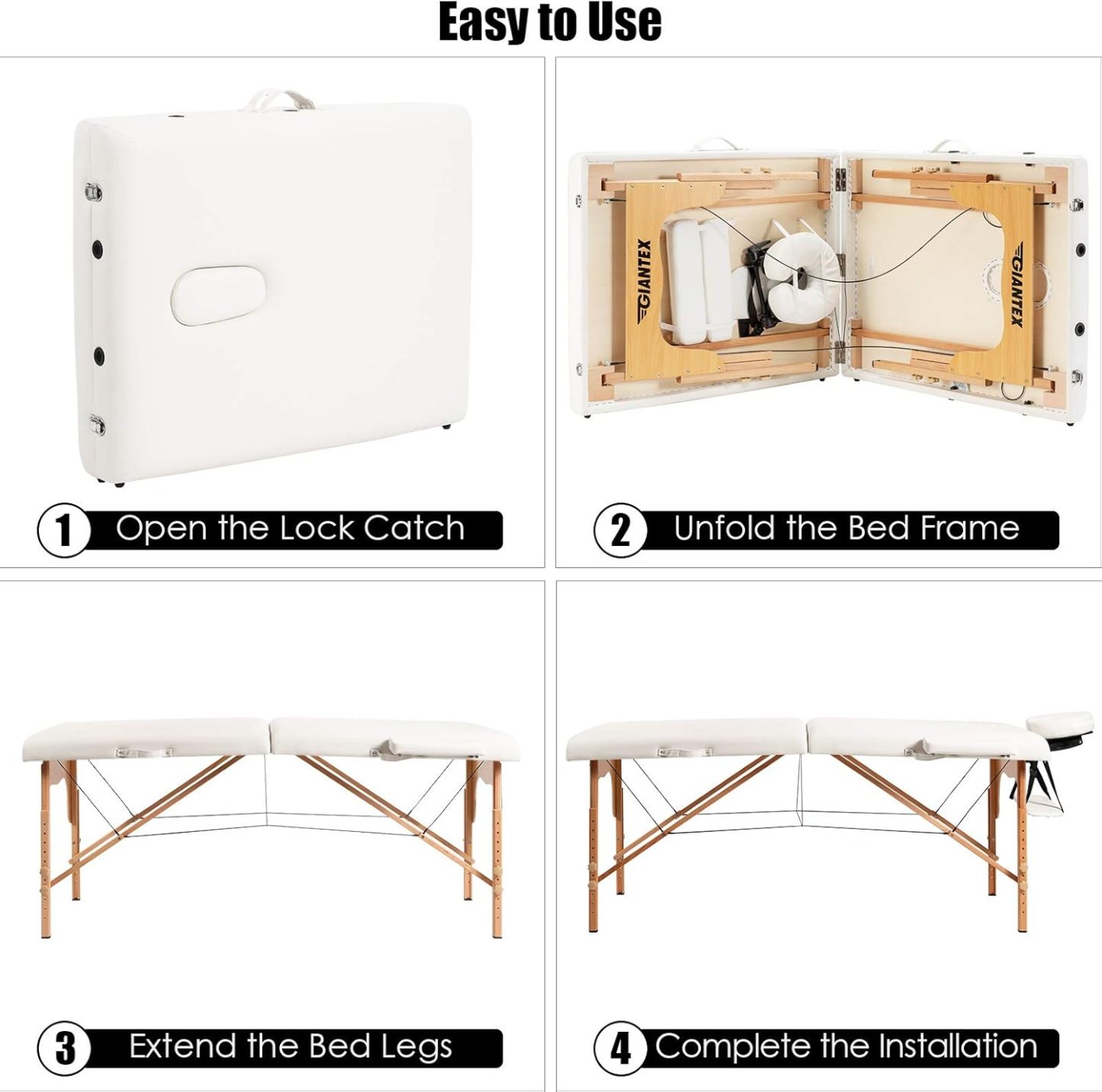 Easy to Use

GIANTEX GIANTEX

1 Open the Lock Catch

2 Unfold the Bed Frame

3 Extend the Bed Legs

4 Complete the Installation