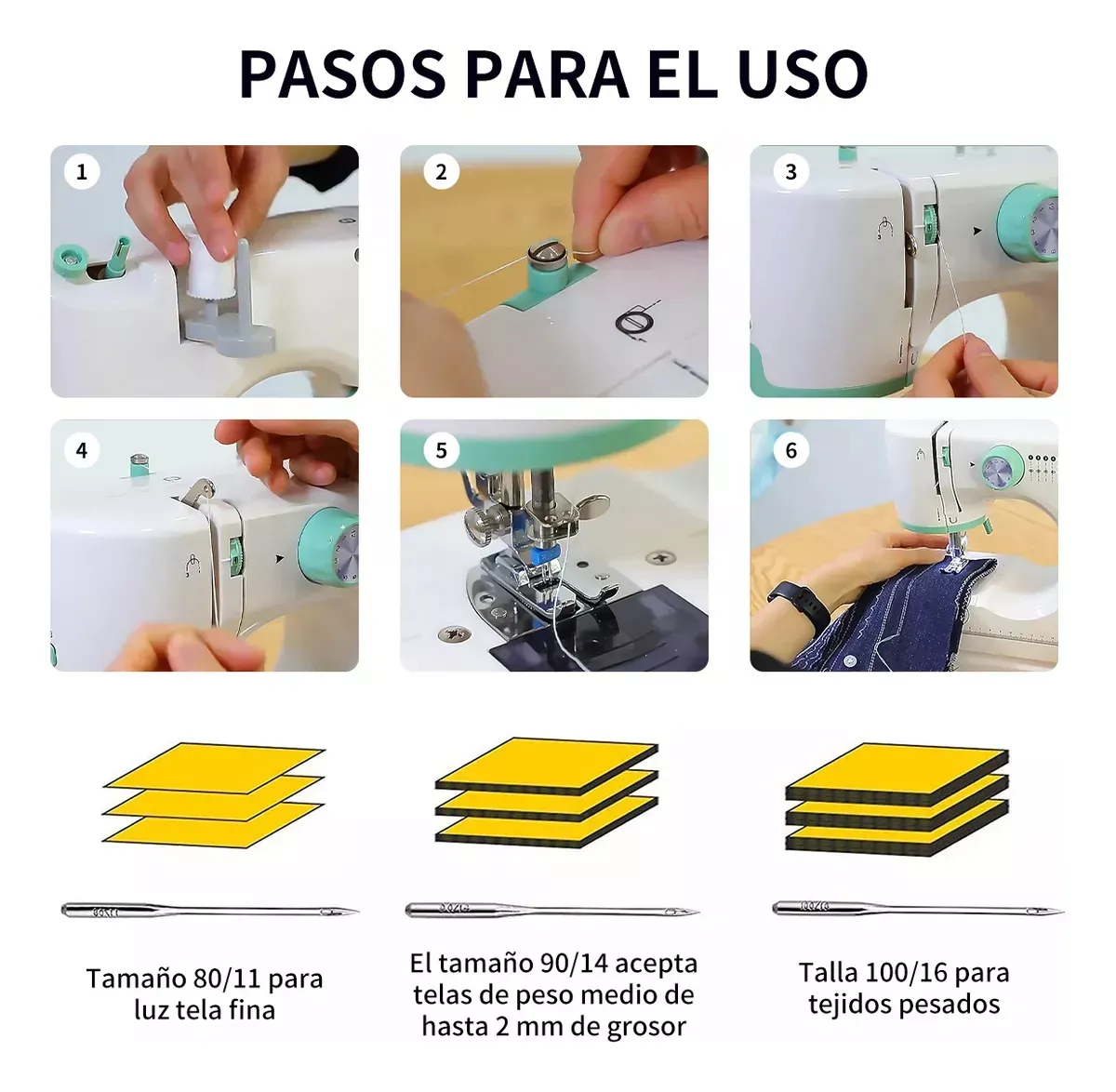 PASOS PARA EL USO

1

2

3

4

5

6

Tamaño 80/11 para luz tela fina

El tamaño 90/14 acepta telas de peso medio de hasta 2 mm de grosor

Talla 100/16 para tejidos pesados