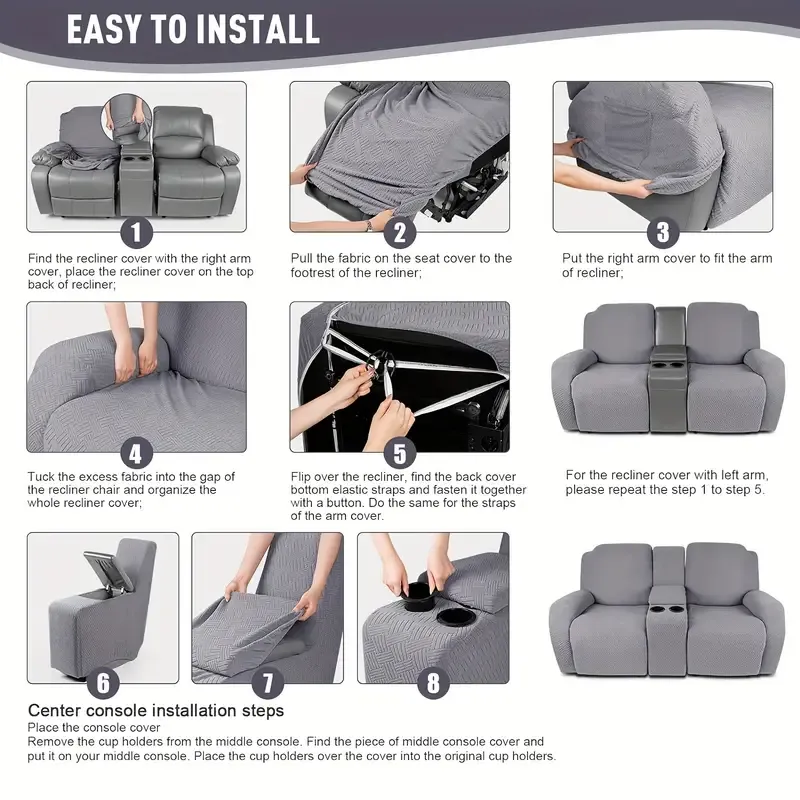 EASY TO INSTALL

1

Find the recliner cover with the right arm cover, place the recliner cover on the top back of recliner;

2

Pull the fabric on the seat cover to the footrest of the recliner;

3

Put the right arm cover to fit the arm of recliner;

4

Tuck the excess fabric into the gap of the recliner chair and organize the whole recliner cover;

5

Flip over the recliner, find the back cover bottom elastic straps and fasten it together with a button. Do the same for the straps of the arm cover.

For the recliner cover with left arm, please repeat the step 1 to step 5.

6

7

8

Center console installation steps

Place the console cover

Remove the cup holders from the middle console. Find the piece of middle console cover and put it on your middle console. Place the cup holders over the cover into the original cup holders.