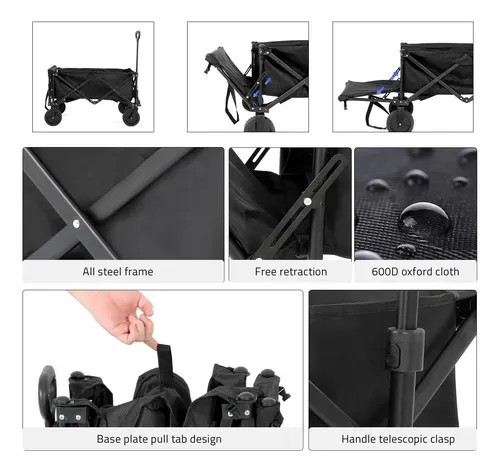 All steel frame

Free retraction

600D oxford cloth

Base plate pull tab design

Handle telescopic clasp