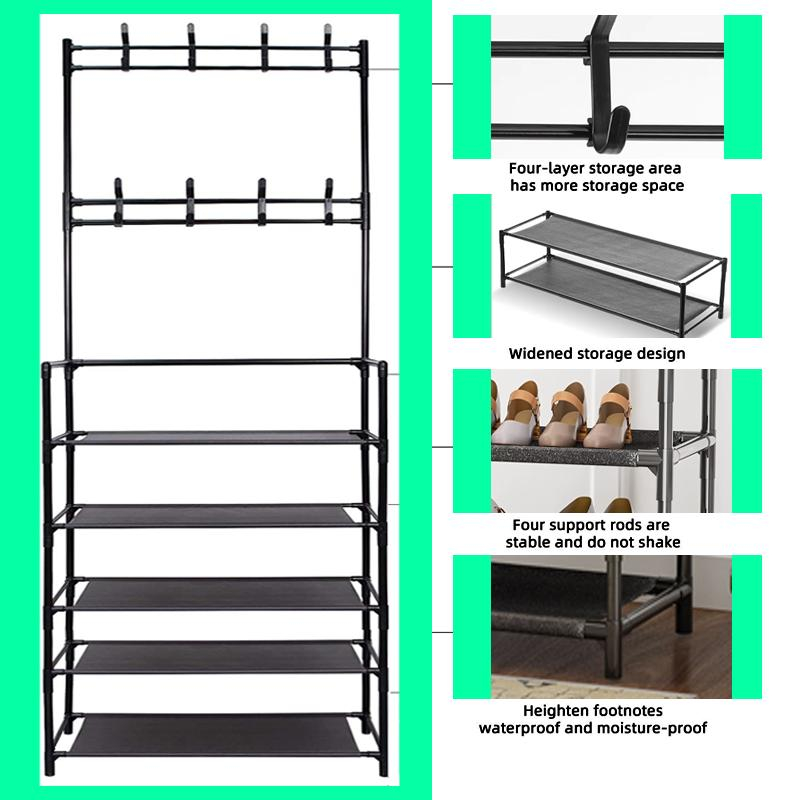 Four-layer storage area has more storage space

Widened storage design

Four support rods are stable and do not shake

Heighten footnotes waterproof and moisture-proof