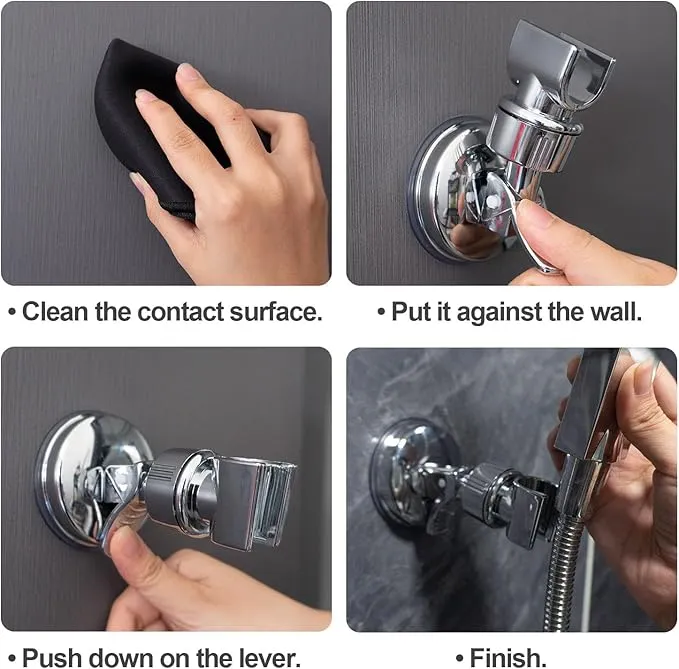 • Clean the contact surface.

• Put it against the wall.

• Push down on the lever.

• Finish.