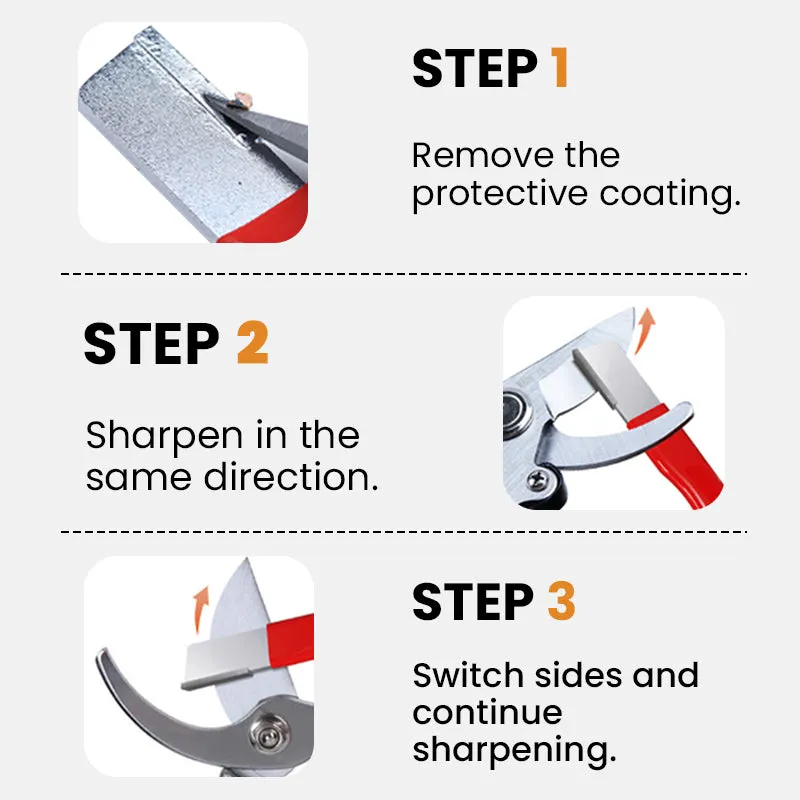 STEP 1

Remove the protective coating.

STEP 2

Sharpen in the same direction.

STEP 3

Switch sides and continue sharpening.