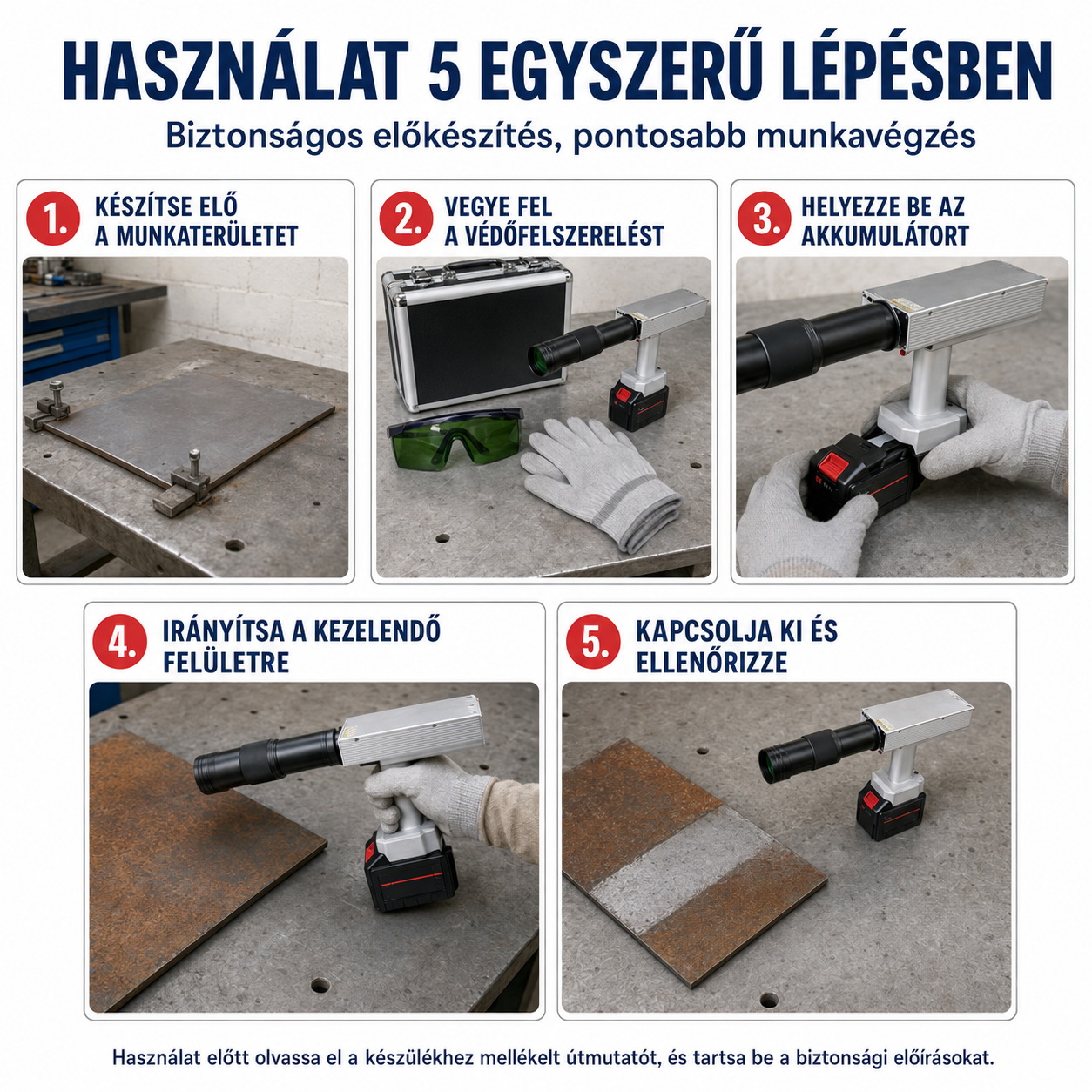 HASZNÁLAT 5 EGYSZERŰ LÉPÉSBEN

Biztonságos előkészítés, pontosabb munkavégzés

1. KÉSZÍTSE ELŐ A MUNKATERÜLETET

2. VEGYE FEL A VÉDŐFELSZERELÉST

3. HELYEZZE BE AZ AKKUMULÁTORT

4. IRÁNYÍTSA A KEZELENDŐ FELÜLETRE

5. KAPCSOLJA KI ÉS ELLENŐRIZZE

Használat előtt olvassa el a készülékhez mellékelt útmutatót, és tartsa be a biztonsági előírásokat.