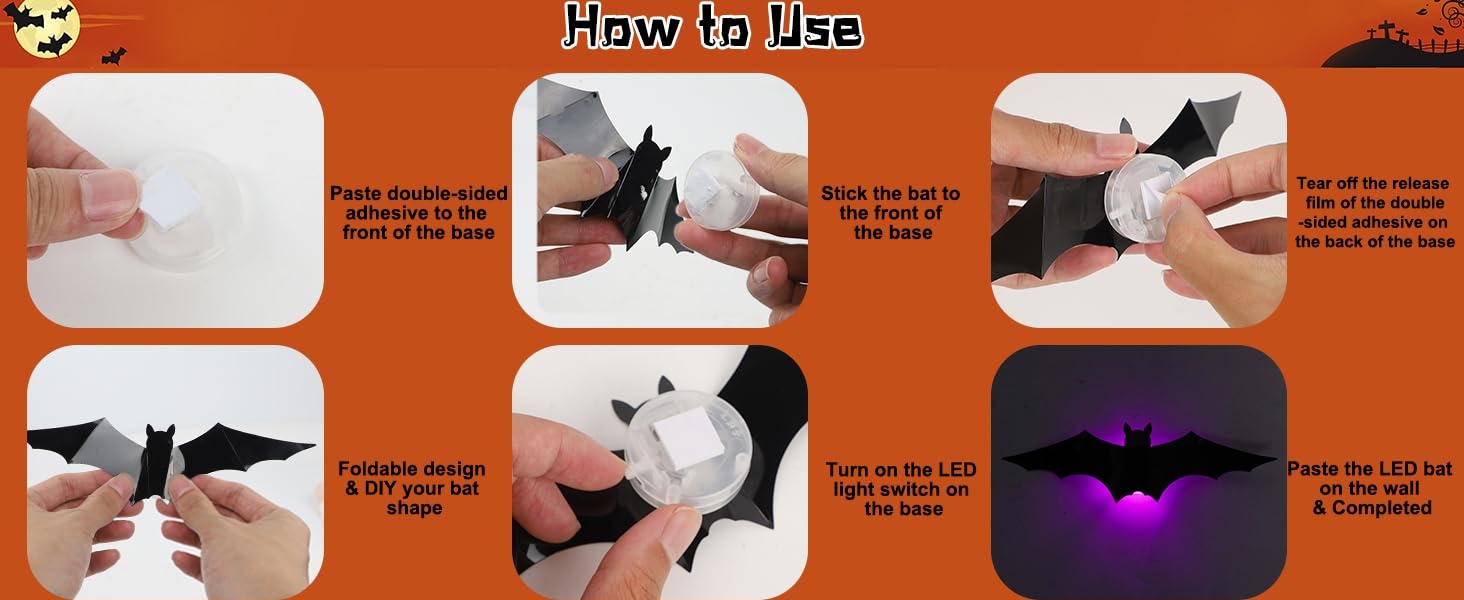 How to Use

Paste double-sided adhesive to the front of the base

Stick the bat to the front of the base

Tear off the release film of the double -sided adhesive on the back of the base

Foldable design & DIY your bat shape

Turn on the LED light switch on the base

Paste the LED bat on the wall & Completed