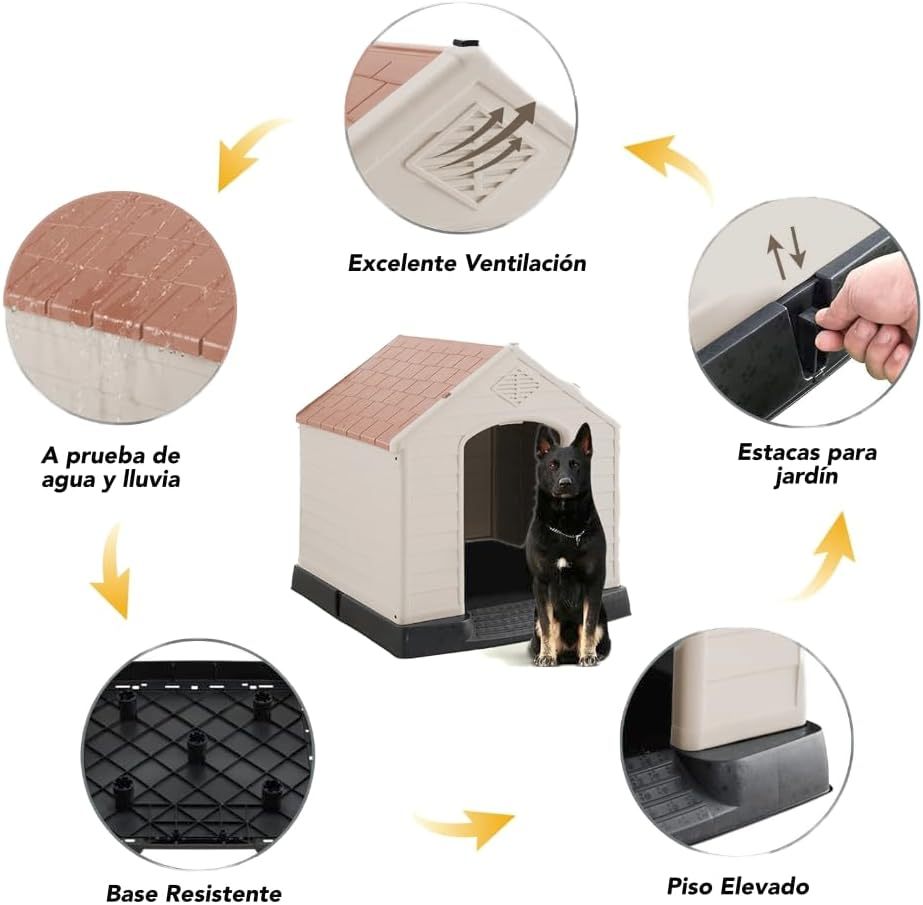 Excelente Ventilación

A prueba de agua y lluvia

Estacas para jardín

Base Resistente

Piso Elevado