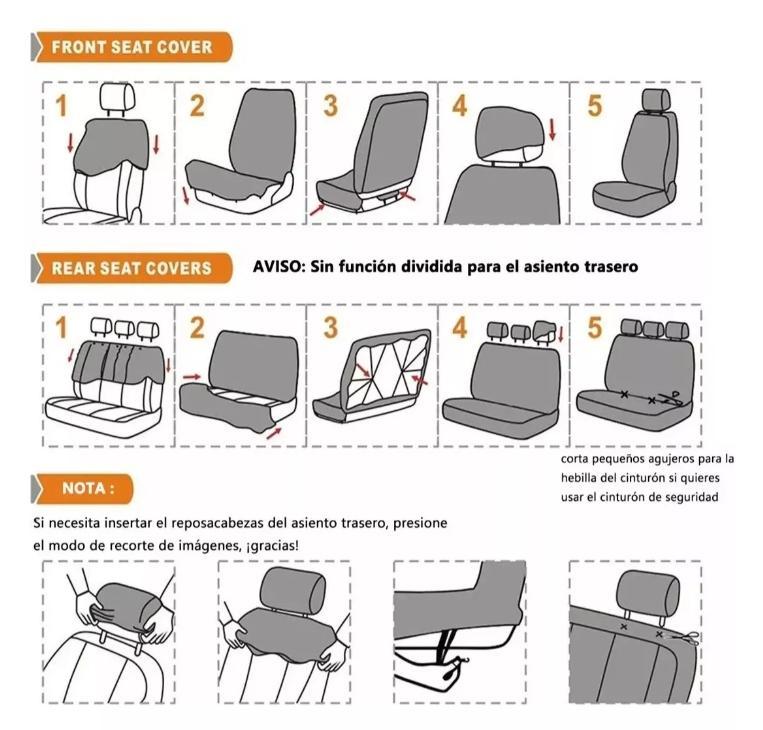 FRONT SEAT COVER

1 2 3 4 5

REAR SEAT COVERS

AVISO: Sin función dividida para el asiento trasero

1 2 3 4 5

corta pequeños agujeros para la hebilla del cinturón si quieres usar el cinturón de seguridad

NOTA :

Si necesita insertar el reposacabezas del asiento trasero, presione el modo de recorte de imágenes, ¡gracias!