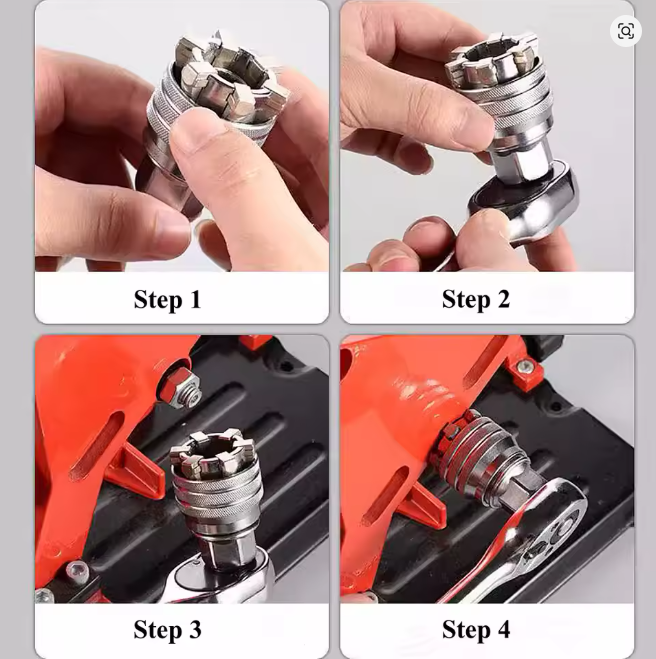 Step 1

Step 2

Step 3

Step 4