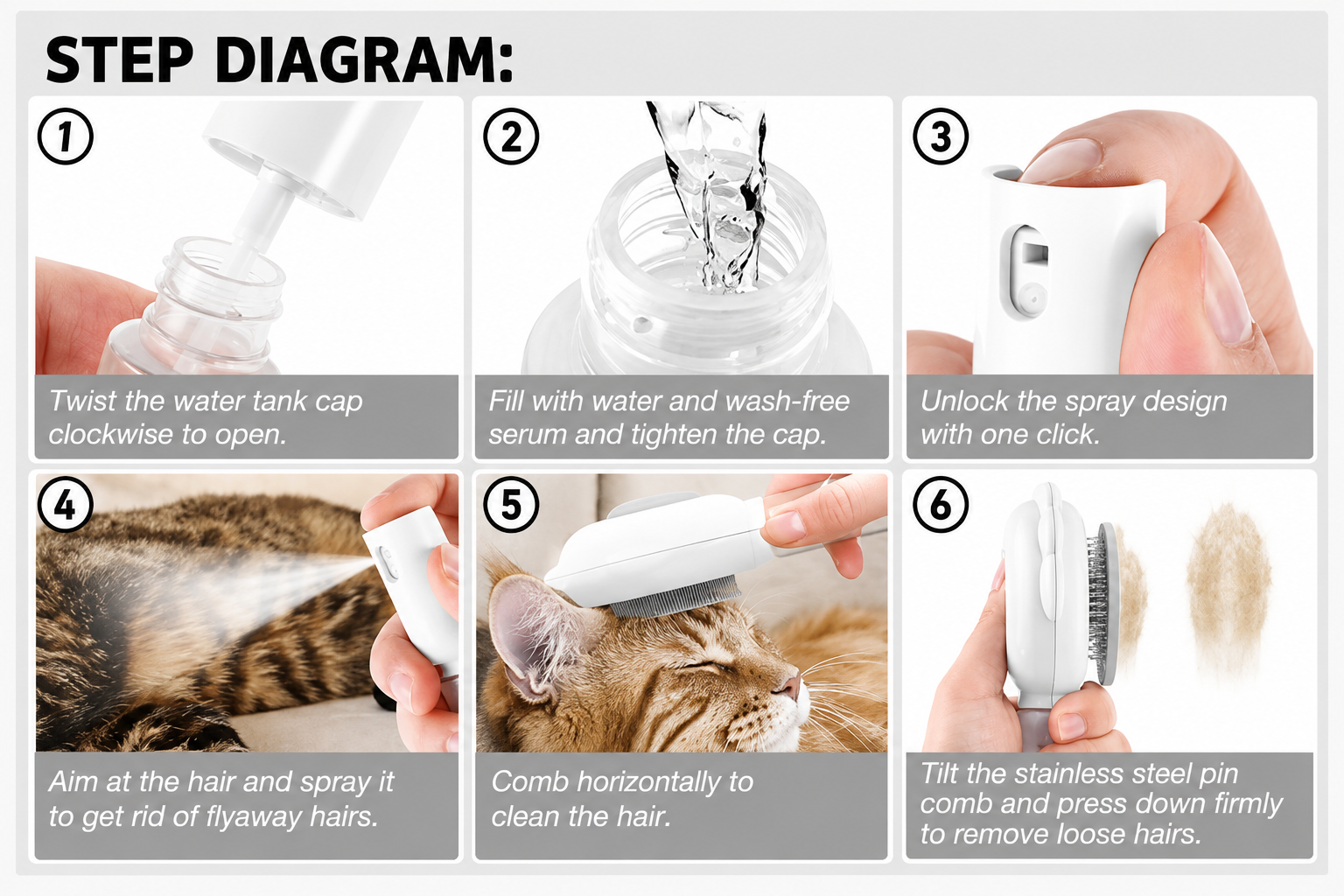 STEP DIAGRAM:

1

Twist the water tank cap clockwise to open.

2

Fill with water and wash-free serum and tighten the cap.

3

Unlock the spray design with one click.

4

Aim at the hair and spray it to get rid of flyaway hairs.

5

Comb horizontally to clean the hair.

6

Tilt the stainless steel pin comb and press down firmly to remove loose hairs.