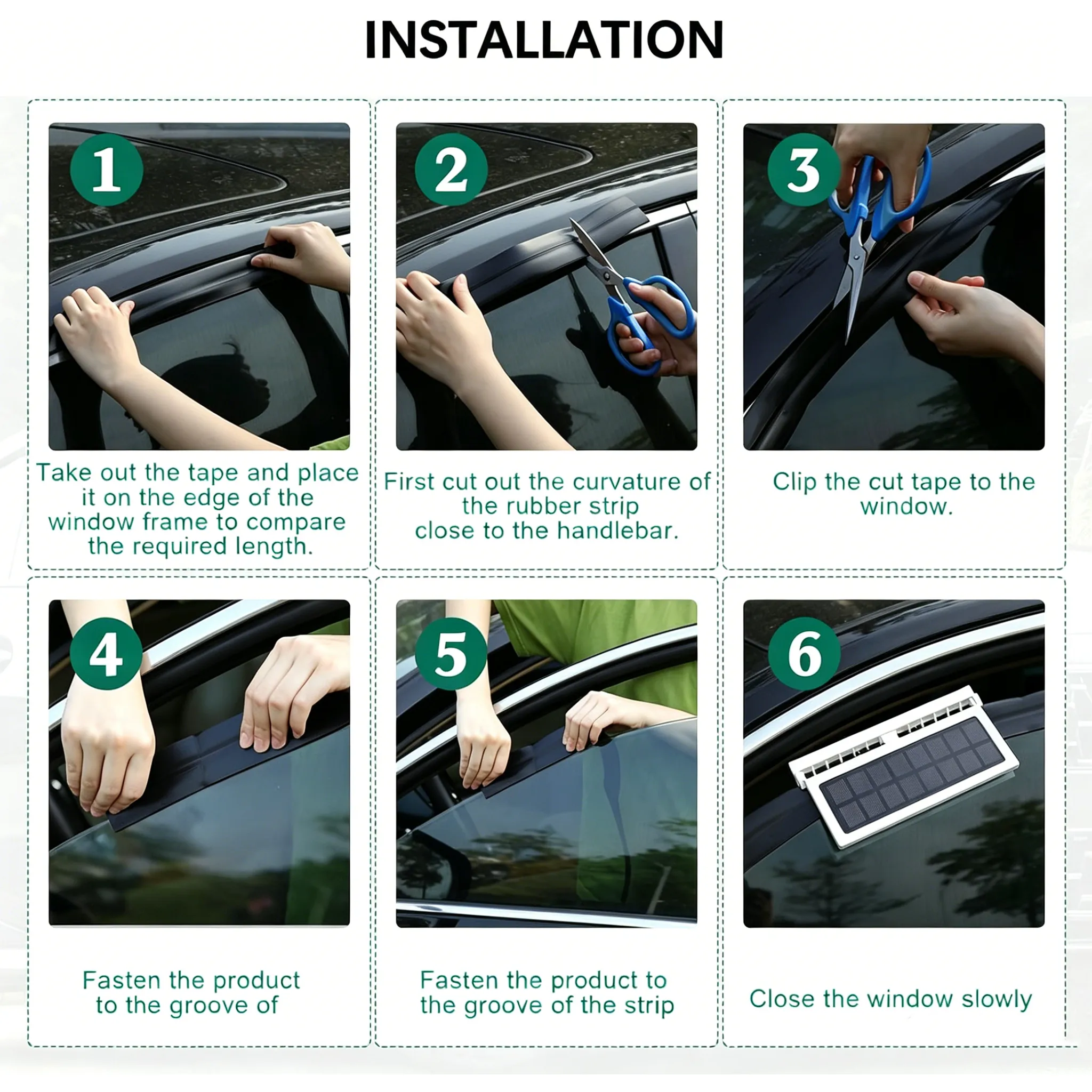 INSTALLATION

1

Take out the tape and place it on the edge of the window frame to compare the required length.

2

First cut out the curvature of the rubber strip close to the handlebar.

3

Clip the cut tape to the window.

4

Fasten the product to the groove of

5

Fasten the product to the groove of the strip

6

Close the window slowly