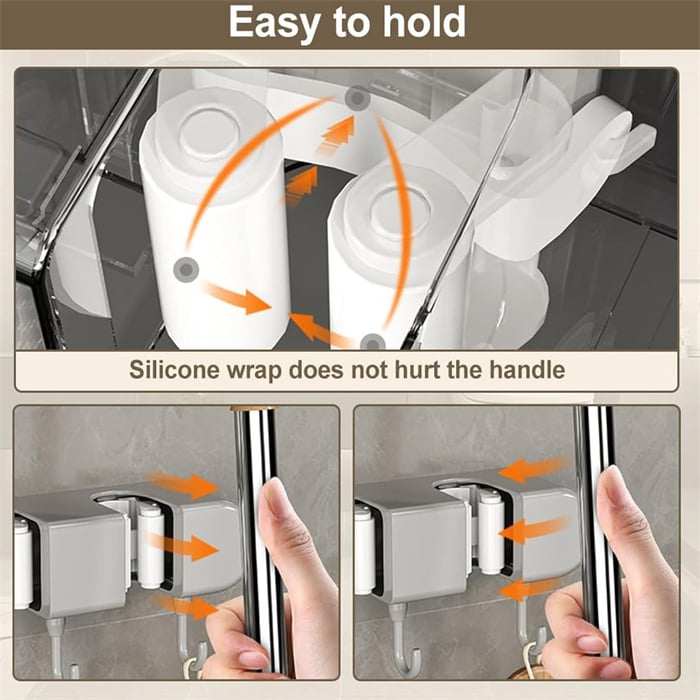 Easy to hold

Silicone wrap does not hurt the handle