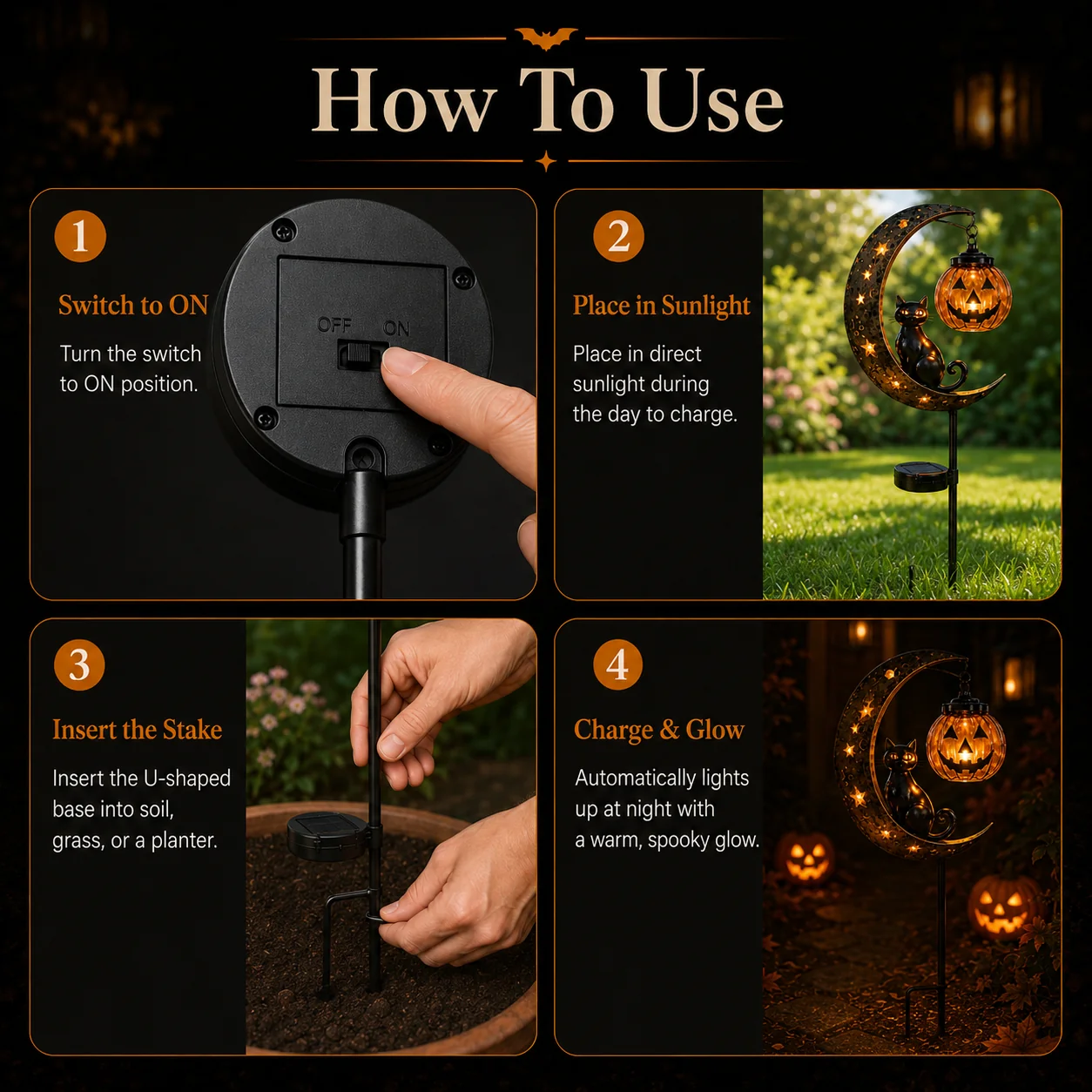 How To Use

1

Switch to ON

Turn the switch to ON position.

OFF ON

2

Place in Sunlight

Place in direct sunlight during the day to charge.

3

Insert the Stake

Insert the U-shaped base into soil, grass, or a planter.

4

Charge & Glow

Automatically lights up at night with a warm, spooky glow.