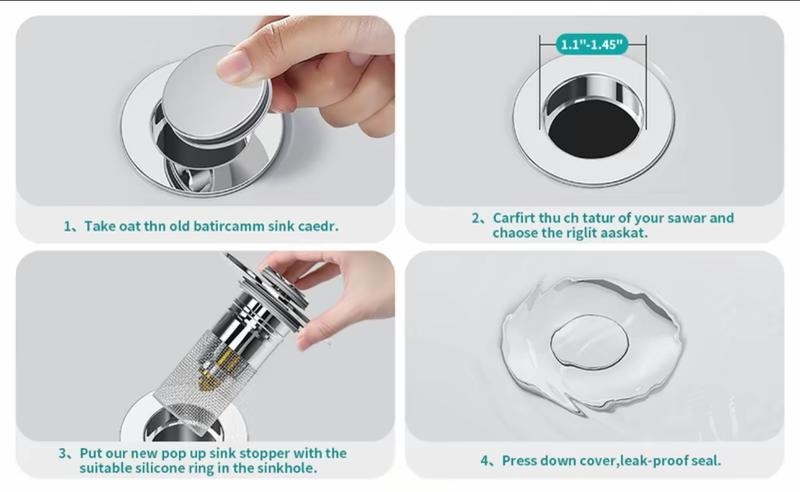 1、Take oat thn old batircamm sink caedr.

1.1"-1.45"

2、Carfirt thu ch tatur of your sawar and chaose the riglit aaskat.

3、Put our new pop up sink stopper with the suitable silicone ring in the sinkhole.

4、Press down cover,leak-proof seal.