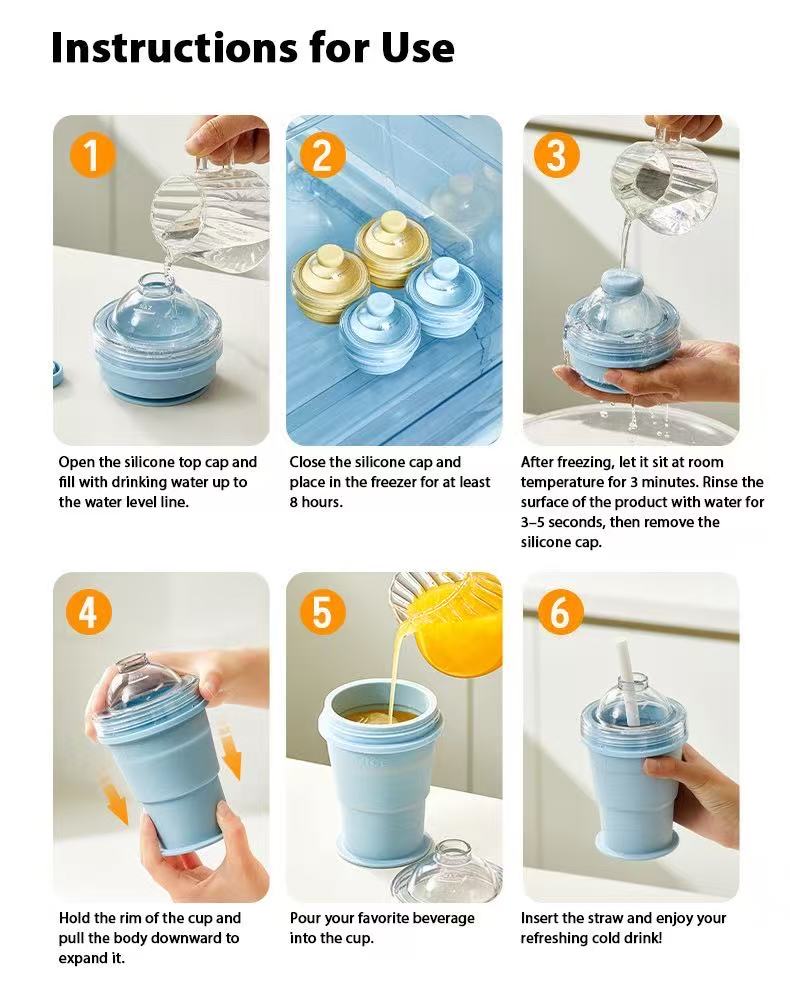 Instructions for Use

1

Open the silicone top cap and fill with drinking water up to the water level line.

2

Close the silicone cap and place in the freezer for at least 8 hours.

3

After freezing, let it sit at room temperature for 3 minutes. Rinse the surface of the product with water for 3–5 seconds, then remove the silicone cap.

4

Hold the rim of the cup and pull the body downward to expand it.

5

Pour your favorite beverage into the cup.

6

Insert the straw and enjoy your refreshing cold drink!