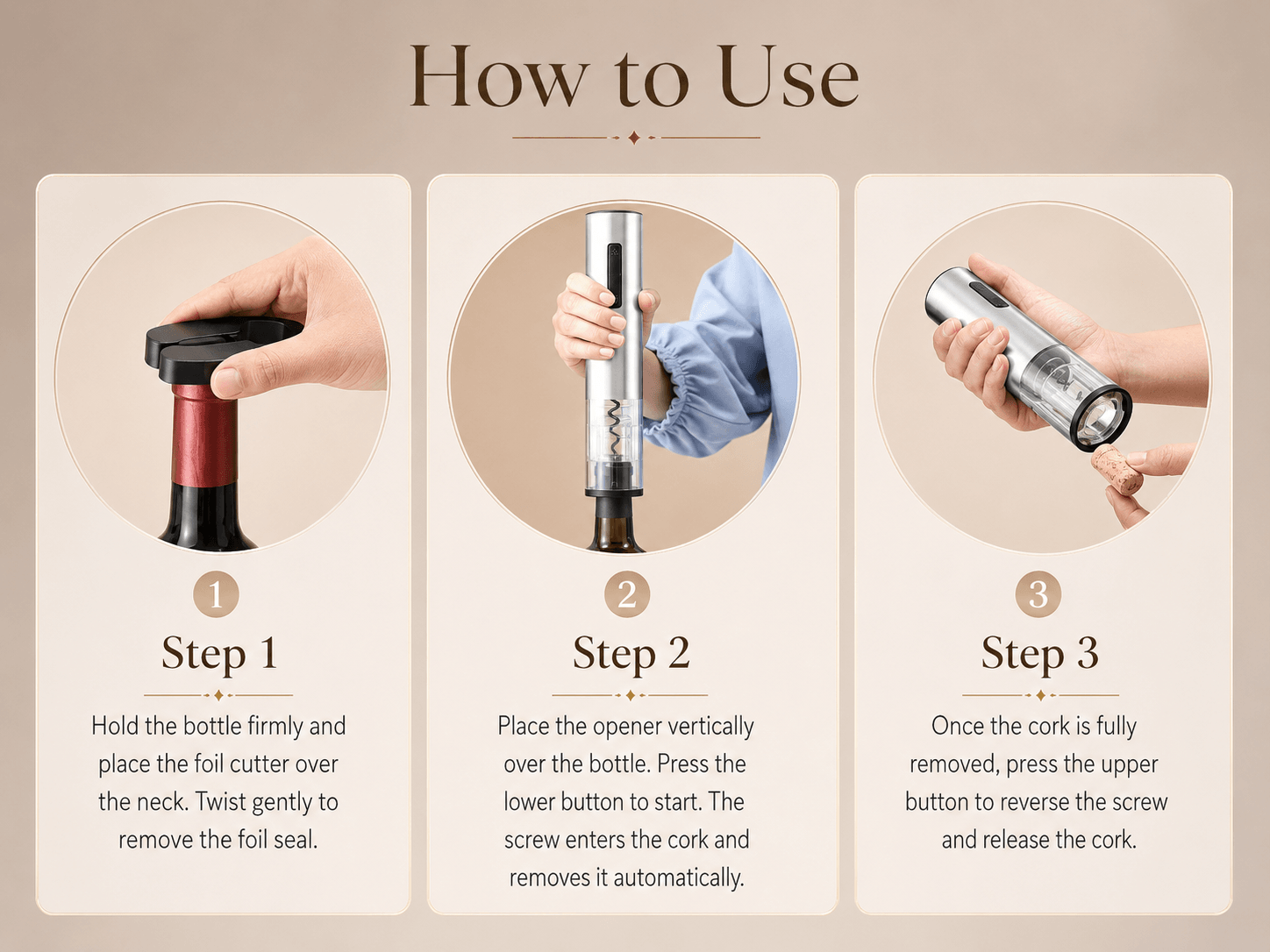 How to Use

1

Step 1

Hold the bottle firmly and place the foil cutter over the neck. Twist gently to remove the foil seal.

2

Step 2

Place the opener vertically over the bottle. Press the lower button to start. The screw enters the cork and removes it automatically.

3

Step 3

Once the cork is fully removed, press the upper button to reverse the screw and release the cork.