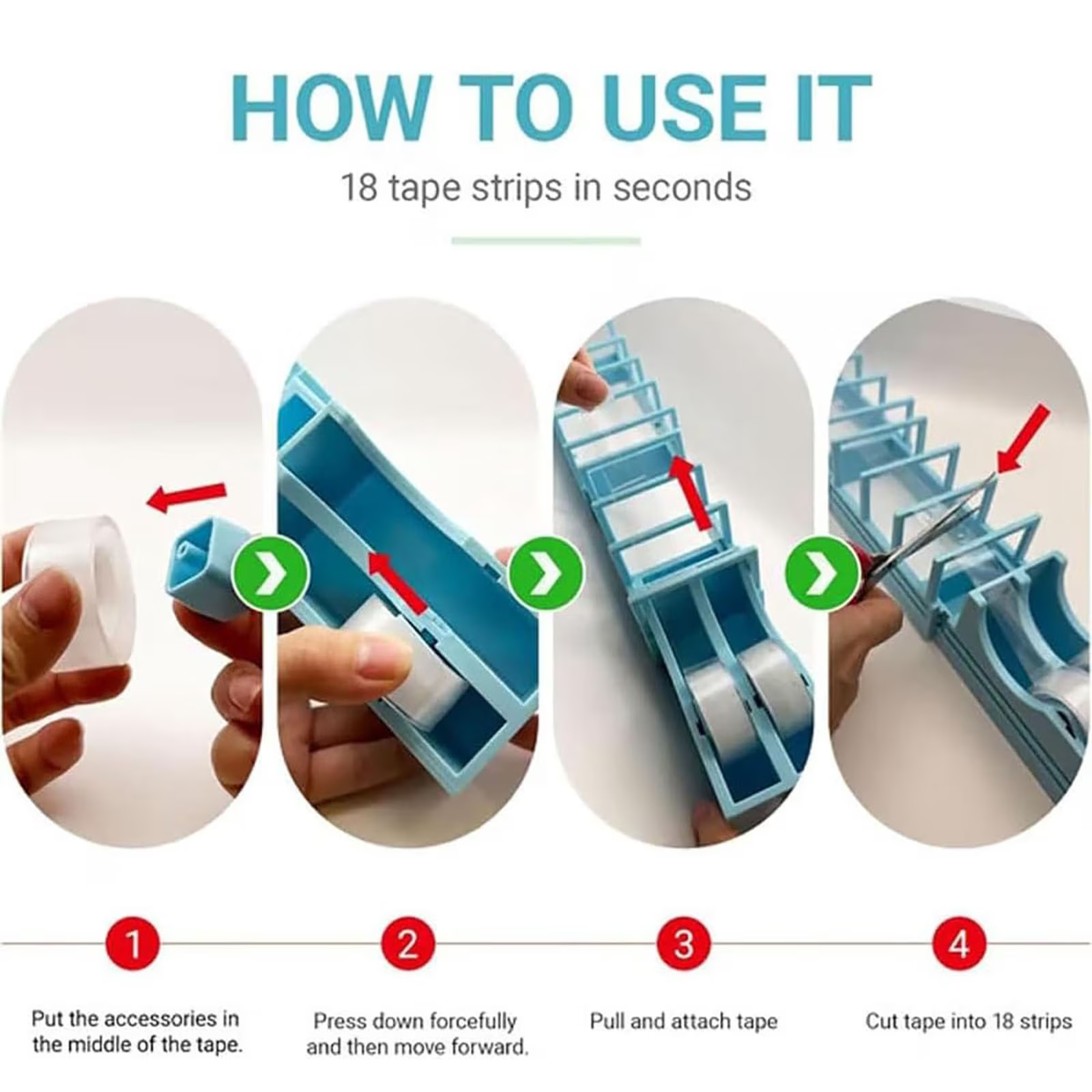 HOW TO USE IT

18 tape strips in seconds

1

Put the accessories in the middle of the tape.

2

Press down forcefully and then move forward.

3

Pull and attach tape

4

Cut tape into 18 strips