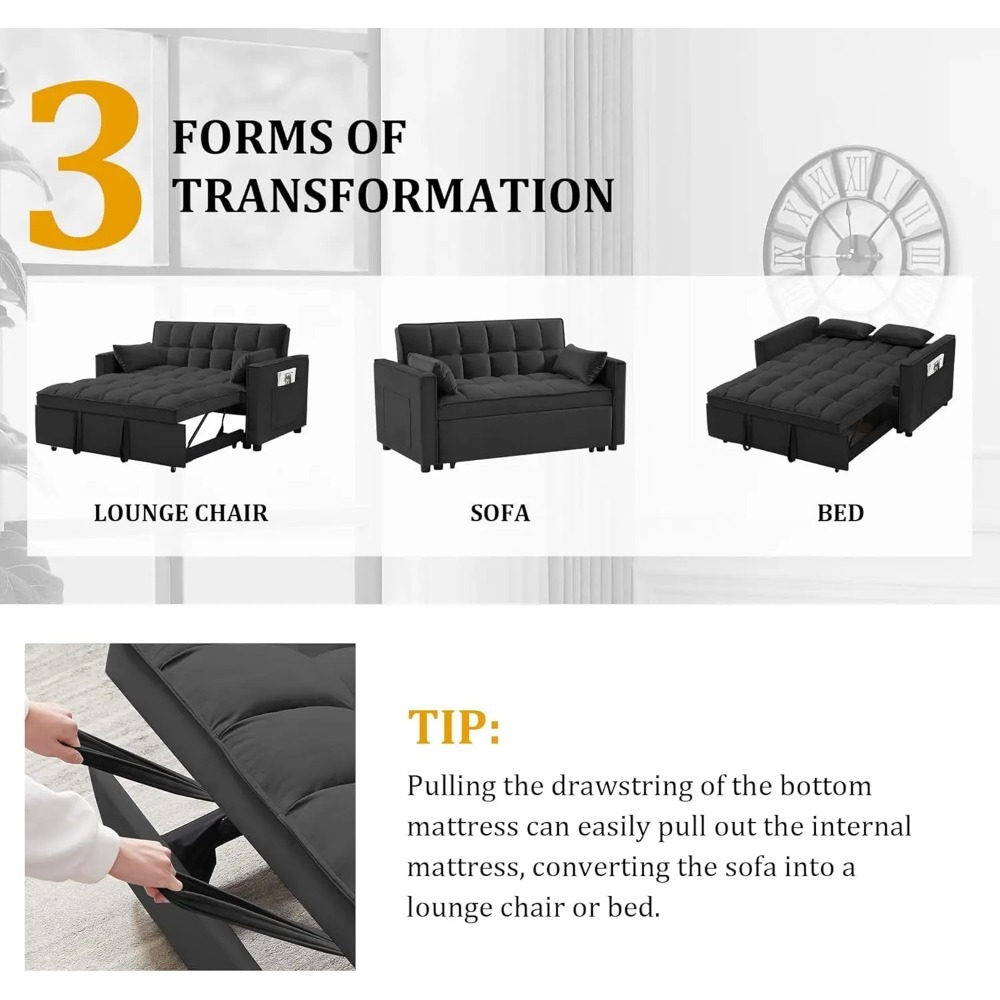 3 FORMS OF TRANSFORMATION

LOUNGE CHAIR

SOFA

BED

TIP:

Pulling the drawstring of the bottom mattress can easily pull out the internal mattress, converting the sofa into a lounge chair or bed.