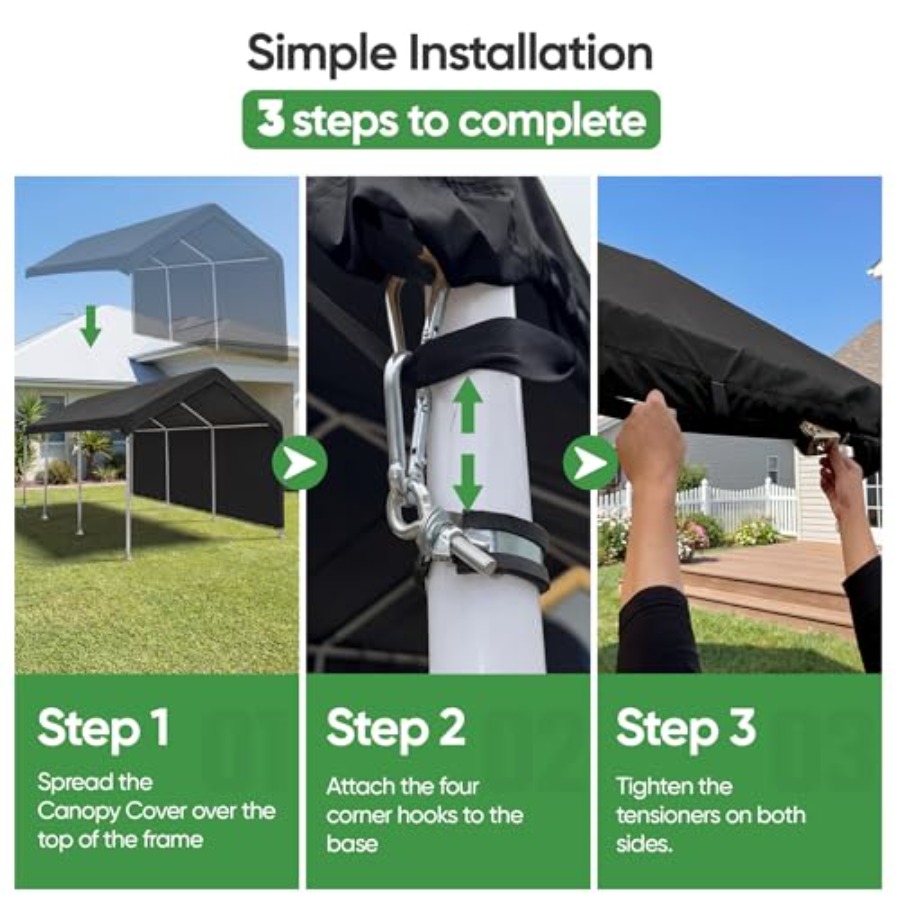 Simple Installation

3 steps to complete

Step 1 01

Spread the Canopy Cover over the top of the frame

Step 2 02

Attach the four corner hooks to the base

Step 3 03

Tighten the tensioners on both sides.