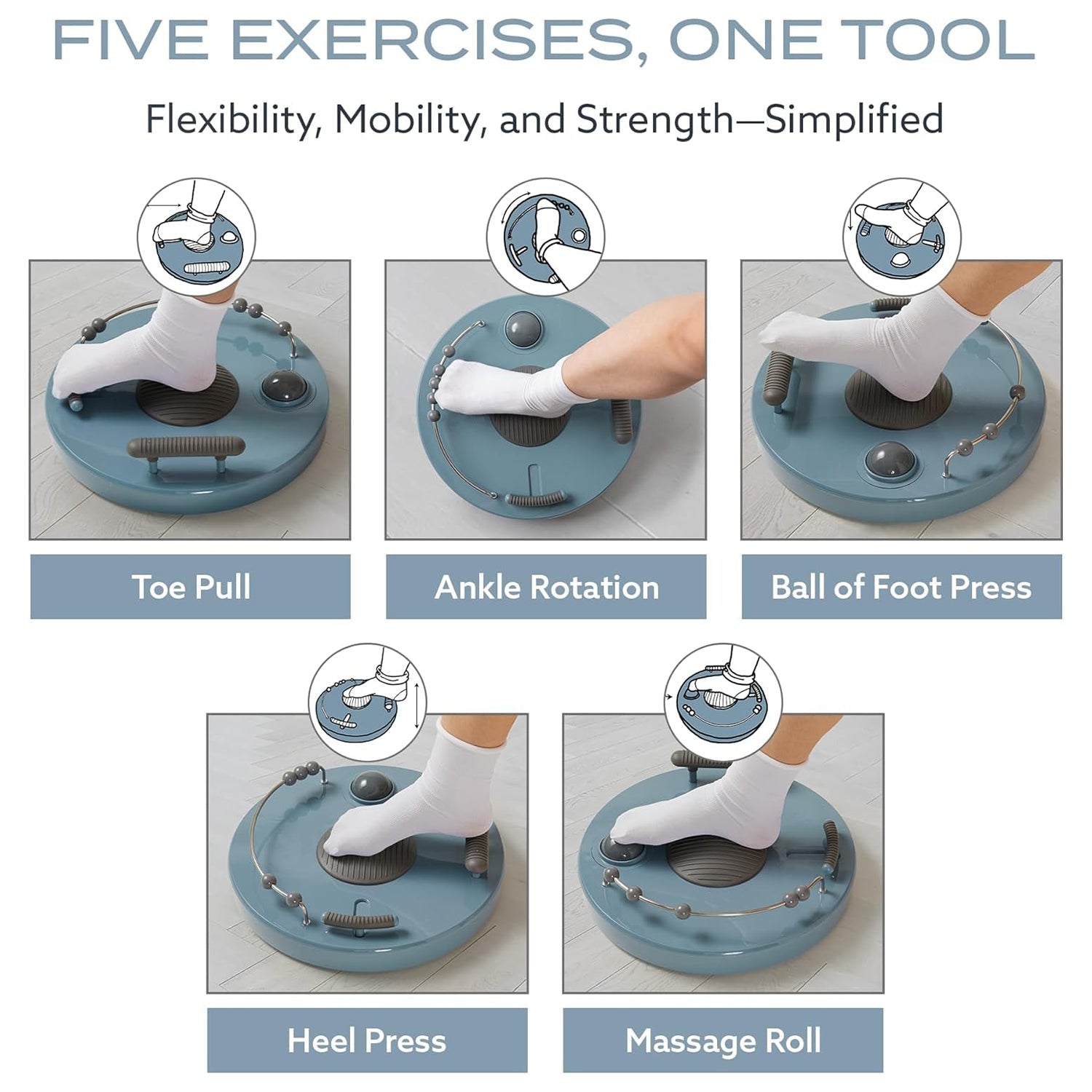 FIVE EXERCISES, ONE TOOL

Flexibility, Mobility, and Strength—Simplified

Toe Pull

Ankle Rotation

Ball of Foot Press

Heel Press

Massage Roll