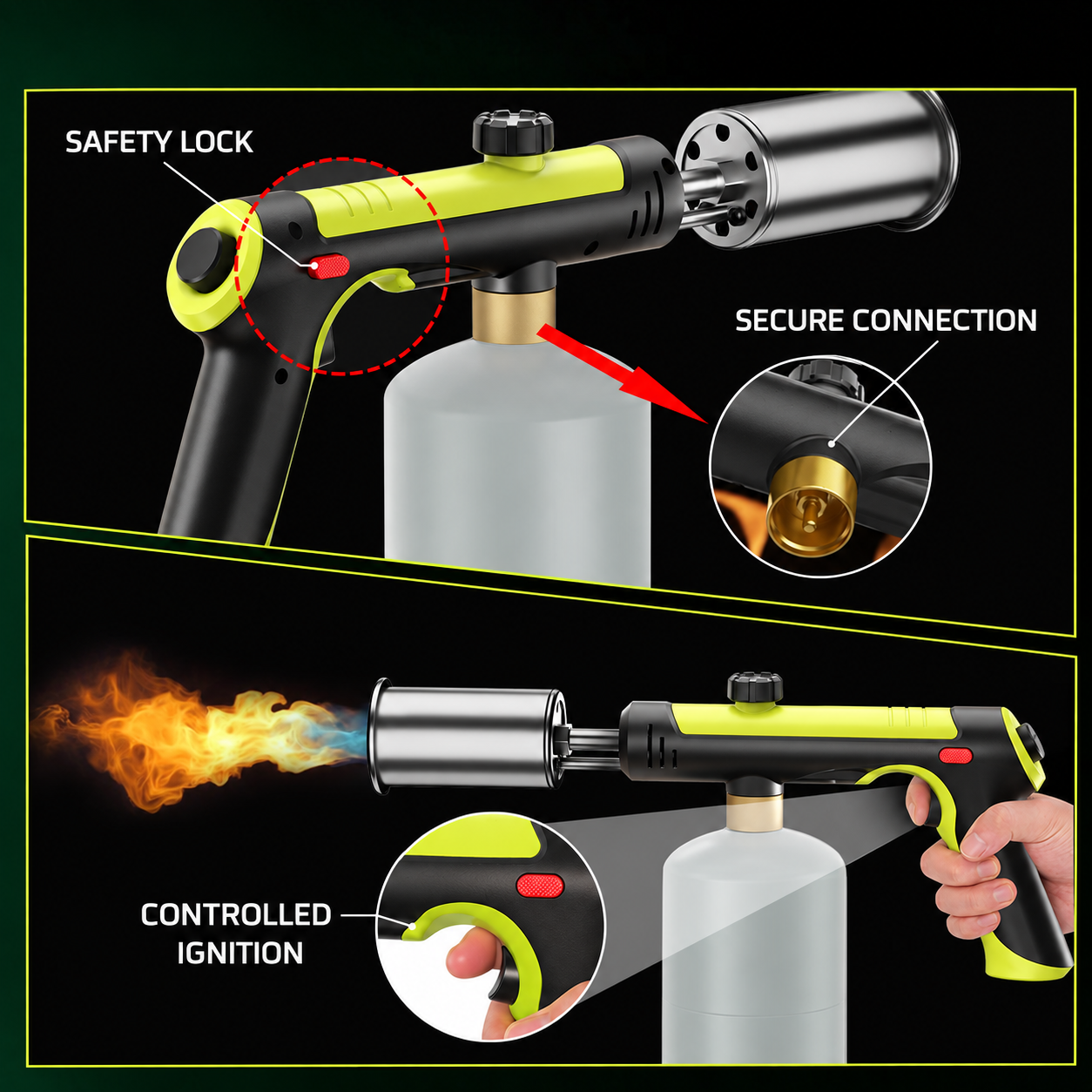 SAFETY LOCK

SECURE CONNECTION

CONTROLLED
IGNITION