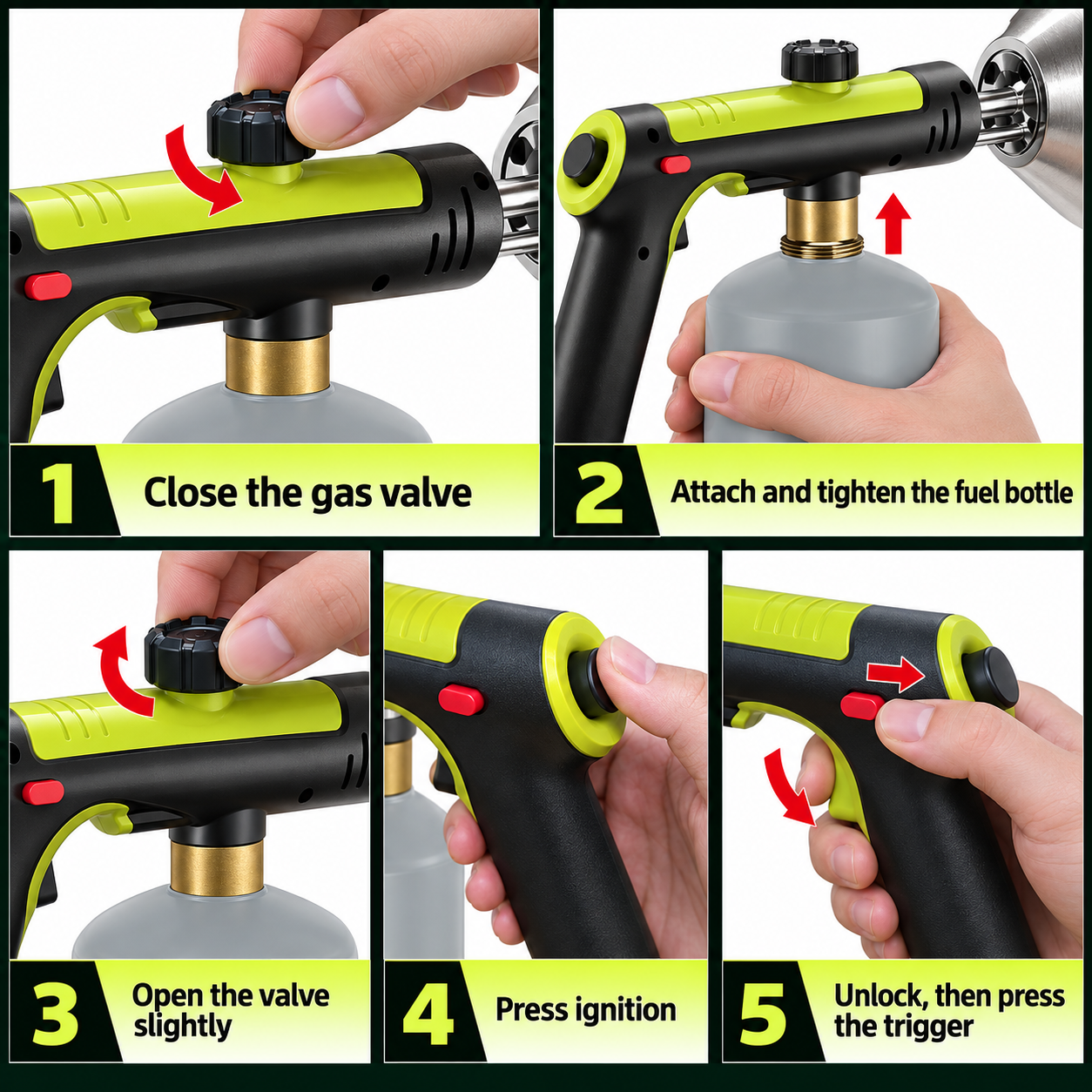 1

Close the gas valve

2

Attach and tighten the fuel bottle

3

Open the valve slightly

4

Press ignition

5

Unlock, then press the trigger