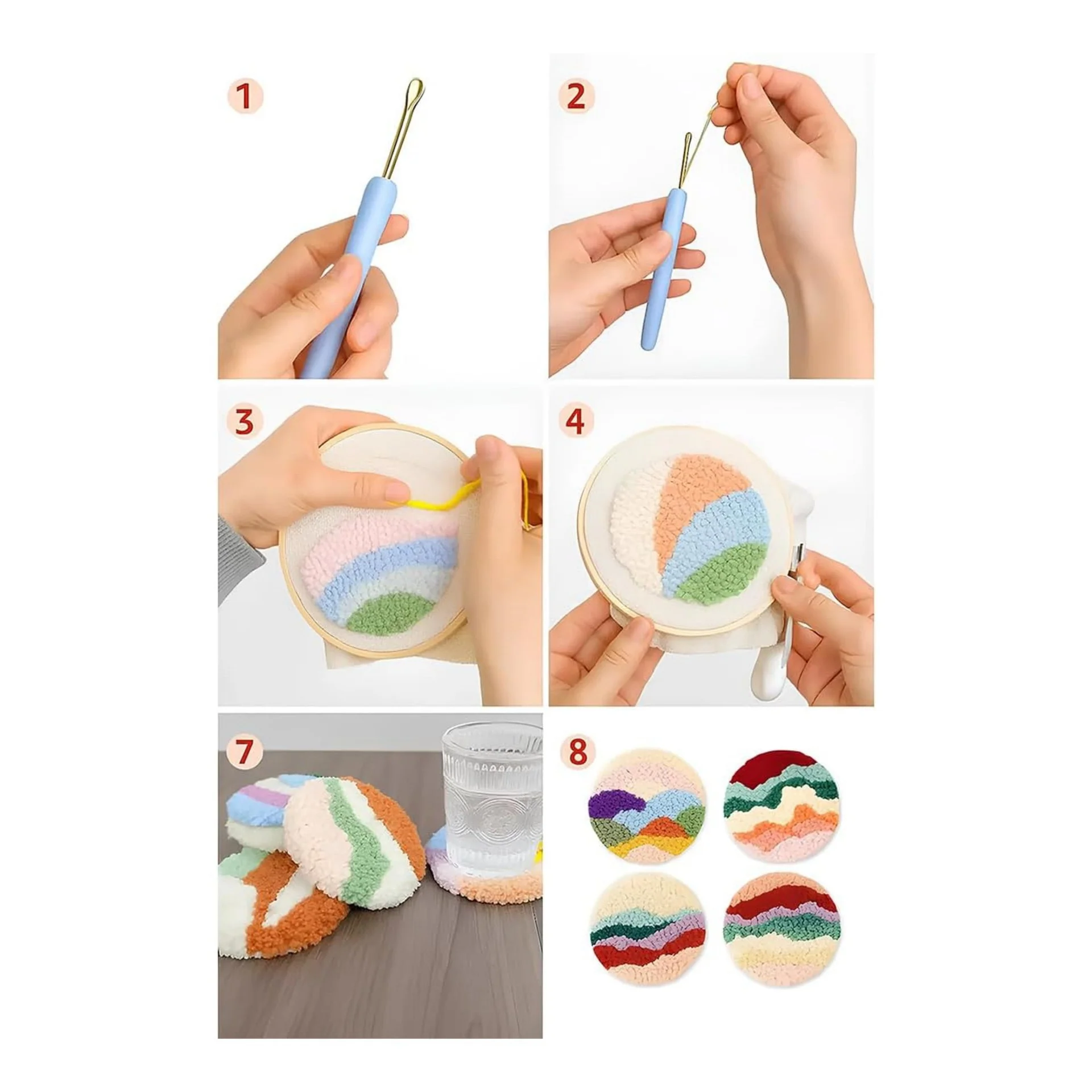 1

2

3

4

7

8