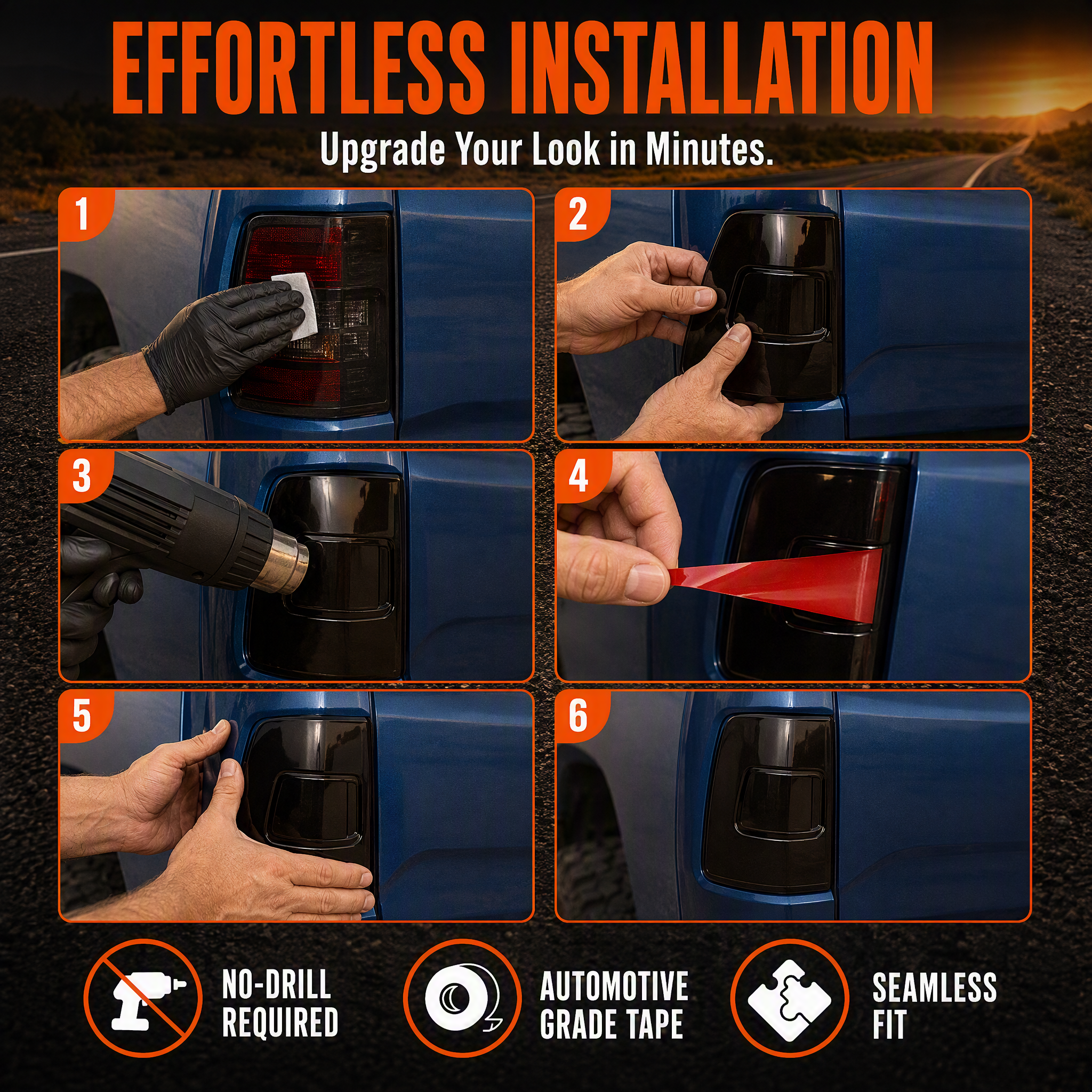 EFFORTLESS INSTALLATION

Upgrade Your Look in Minutes.

1

2

3

4

5

6

NO-DRILL REQUIRED

AUTOMOTIVE GRADE TAPE

SEAMLESS FIT