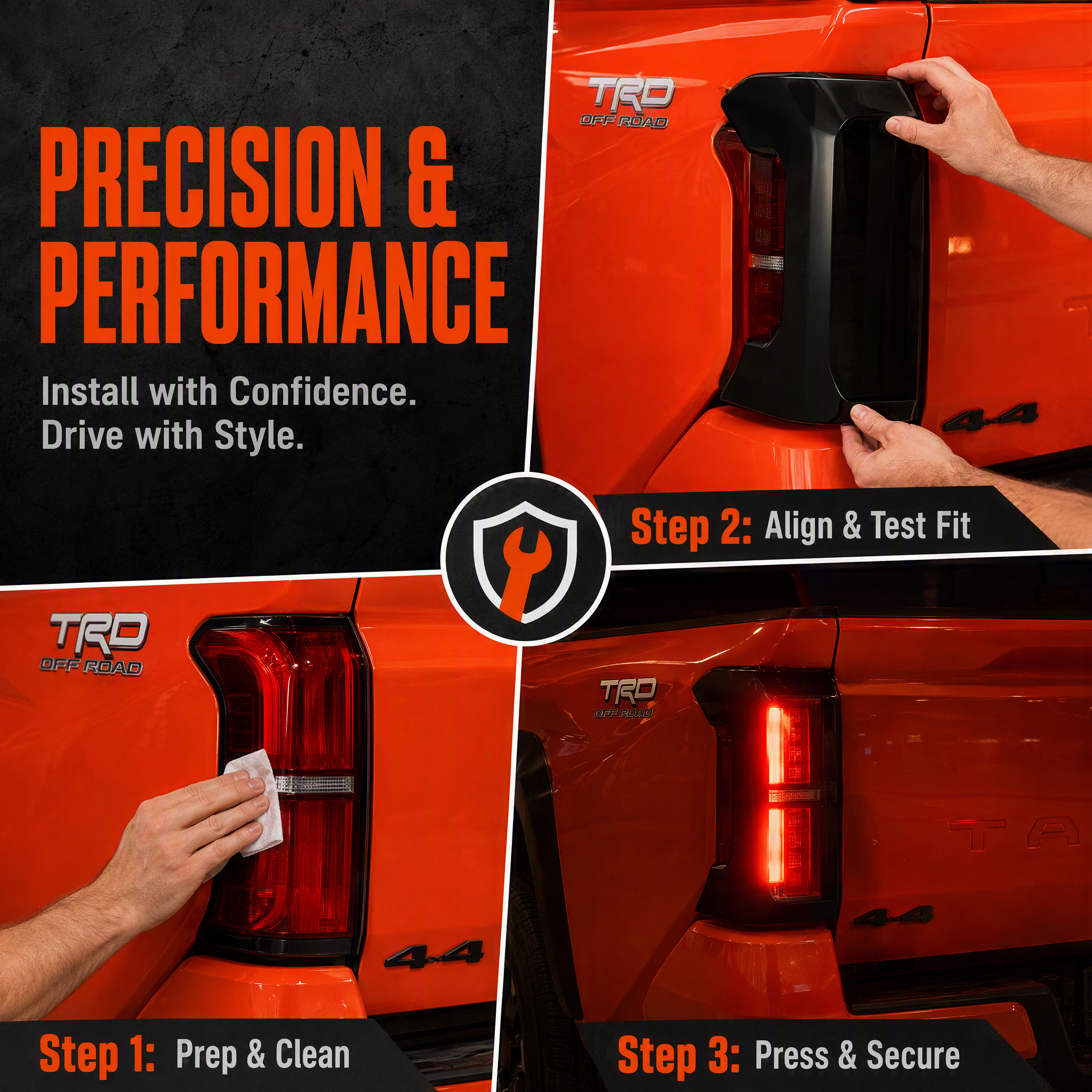 PRECISION & PERFORMANCE

Install with Confidence. Drive with Style.

TRD OFF ROAD

4x4

Step 2: Align & Test Fit

TRD OFF ROAD

4x4

Step 1: Prep & Clean

TRD OFF ROAD

TA

4x4

Step 3: Press & Secure