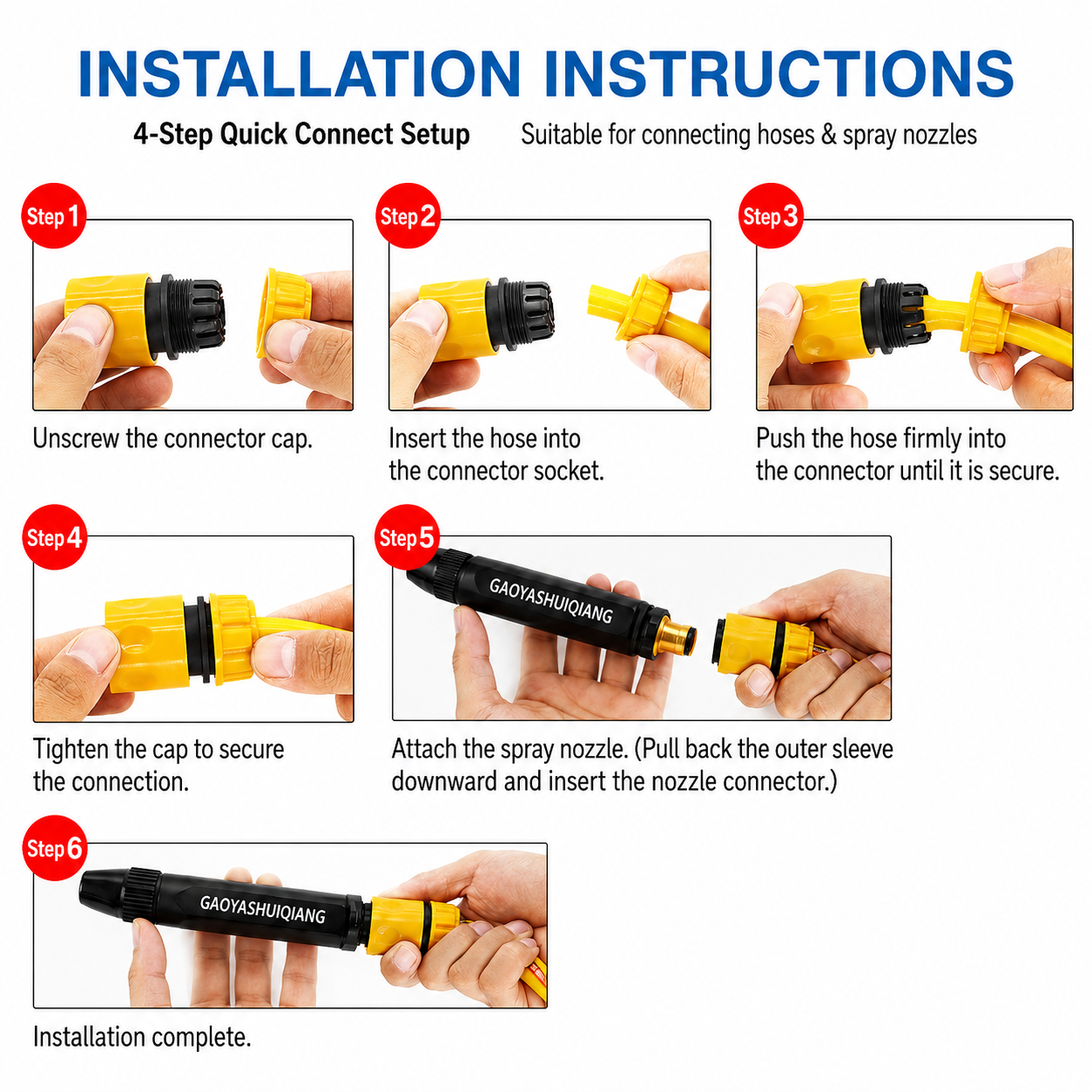 INSTALLATION INSTRUCTIONS

4-Step Quick Connect Setup

Suitable for connecting hoses & spray nozzles

Step 1

Unscrew the connector cap.

Step 2

Insert the hose into the connector socket.

Step 3

Push the hose firmly into the connector until it is secure.

Step 4

Tighten the cap to secure the connection.

Step 5

GAOYASHUIQIANG

Attach the spray nozzle. (Pull back the outer sleeve downward and insert the nozzle connector.)

Step 6

GAOYASHUIQIANG

Installation complete.