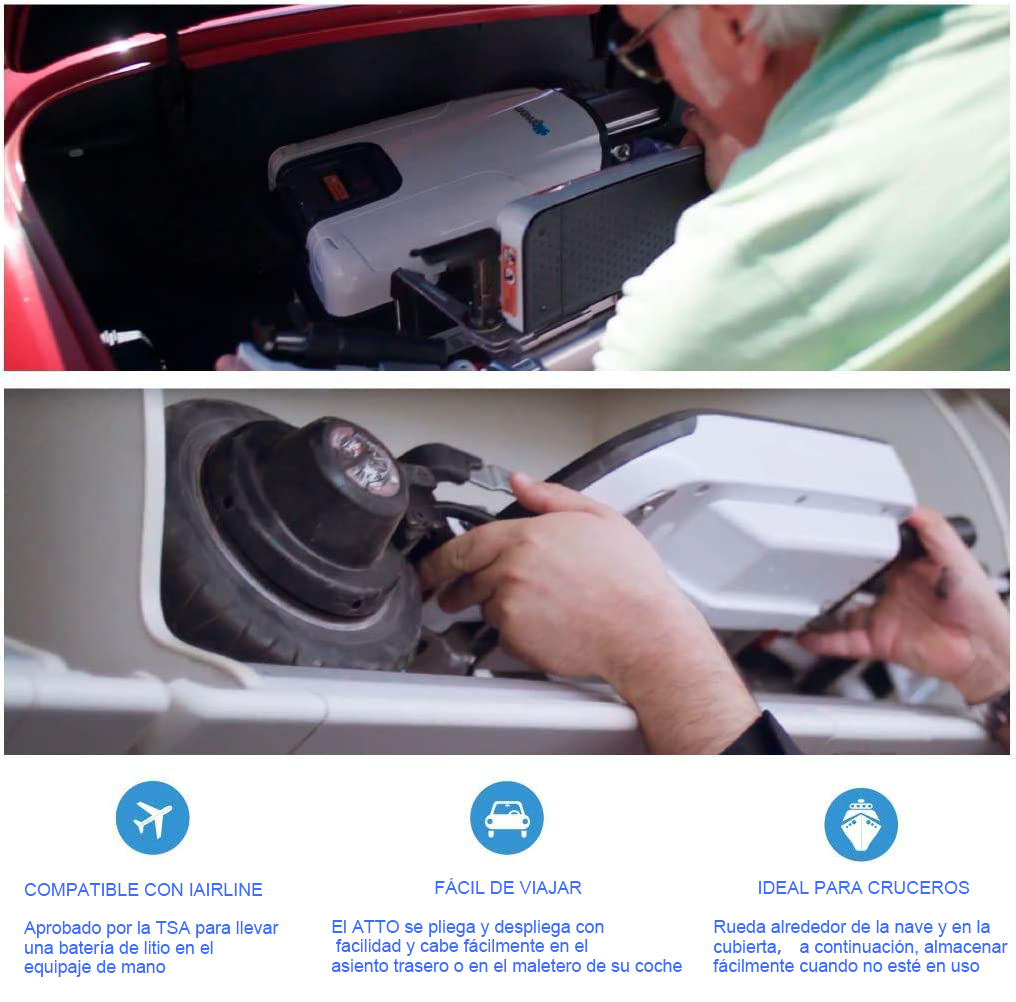 COMPATIBLE CON IAIRLINE

Aprobado por la TSA para llevar una batería de litio en el equipaje de mano

FÁCIL DE VIAJAR

El ATTO se pliega y despliega con facilidad y cabe fácilmente en el asiento trasero o en el maletero de su coche

IDEAL PARA CRUCEROS

Rueda alrededor de la nave y en la cubierta, a continuación, almacenar fácilmente cuando no esté en uso