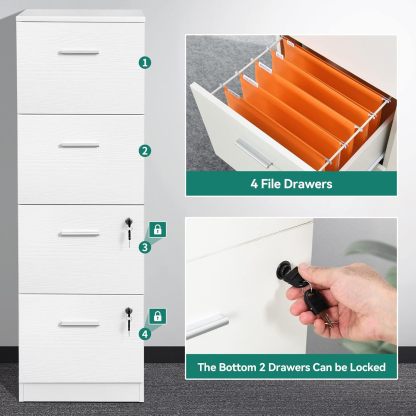 1

2

3

4

4 File Drawers

The Bottom 2 Drawers Can be Locked