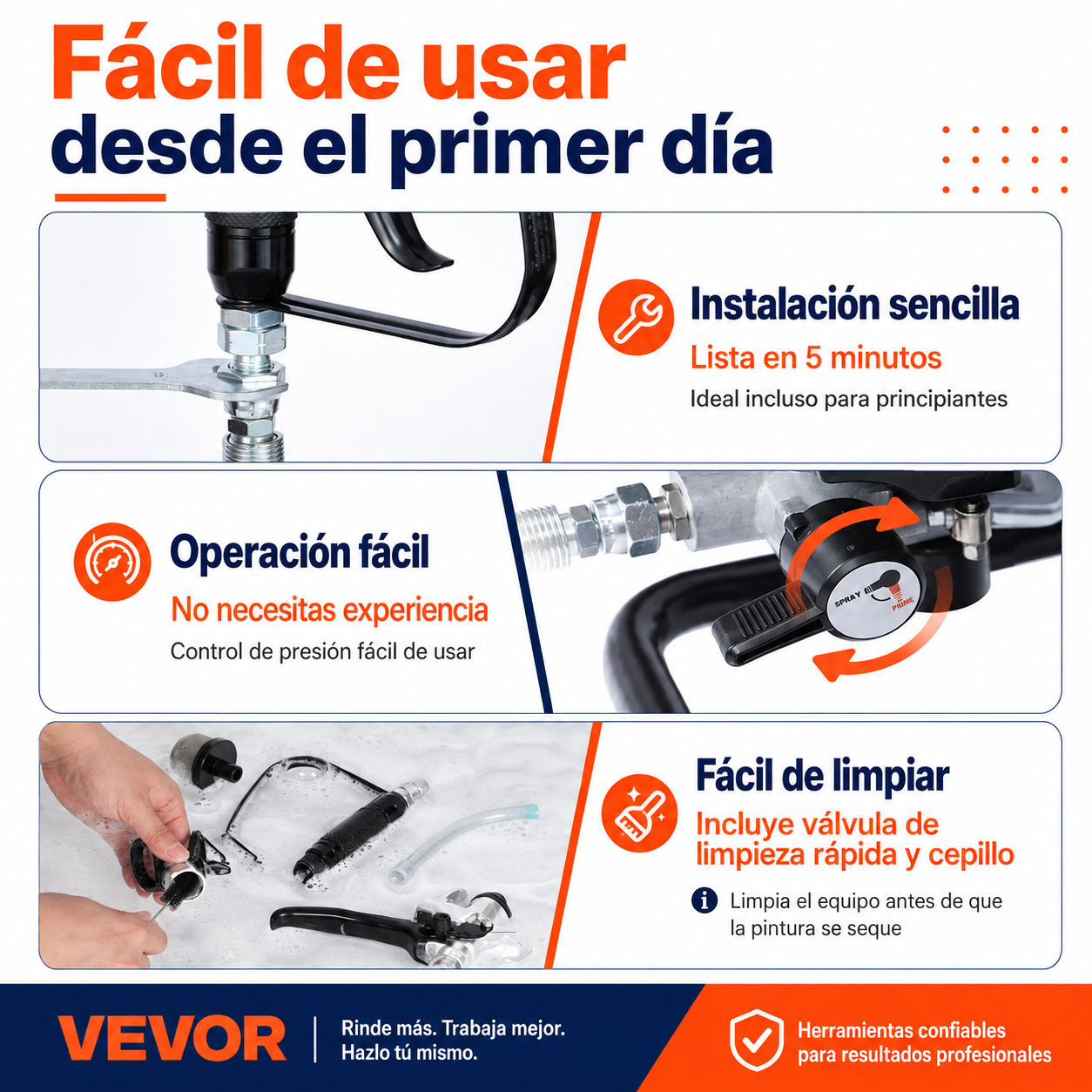 Fácil de usar
desde el primer día

Instalación sencilla
Lista en 5 minutos
Ideal incluso para principiantes

Operación fácil
No necesitas experiencia
Control de presión fácil de usar

SPRAY
PRIME

Fácil de limpiar
Incluye válvula de limpieza rápida y cepillo
Limpia el equipo antes de que la pintura se seque

VEVOR
Rinde más. Trabaja mejor.
Hazlo tú mismo.

Herramientas confiables
para resultados profesionales