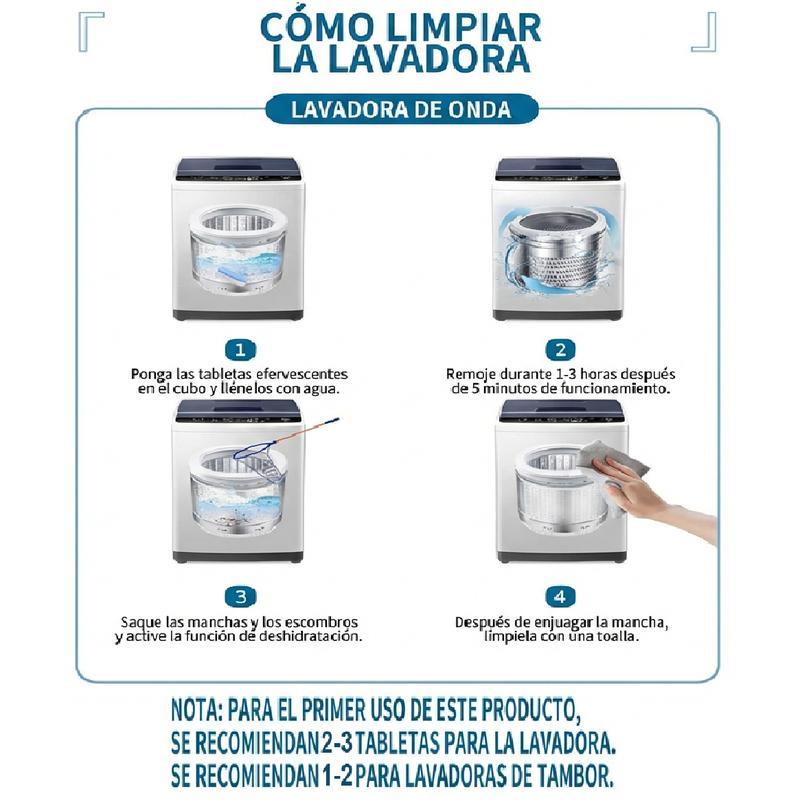 CÓMO LIMPIAR LA LAVADORA

LAVADORA DE ONDA

1
Ponga las tabletas efervescentes en el cubo y llénelos con agua.

2
Remoje durante 1-3 horas después de 5 minutos de funcionamiento.

3
Saque las manchas y los escombros y active la función de deshidratación.

4
Después de enjuagar la mancha, límpiela con una toalla.

NOTA: PARA EL PRIMER USO DE ESTE PRODUCTO, SE RECOMIENDAN 2-3 TABLETAS PARA LA LAVADORA. SE RECOMIENDAN 1-2 PARA LAVADORAS DE TAMBOR.