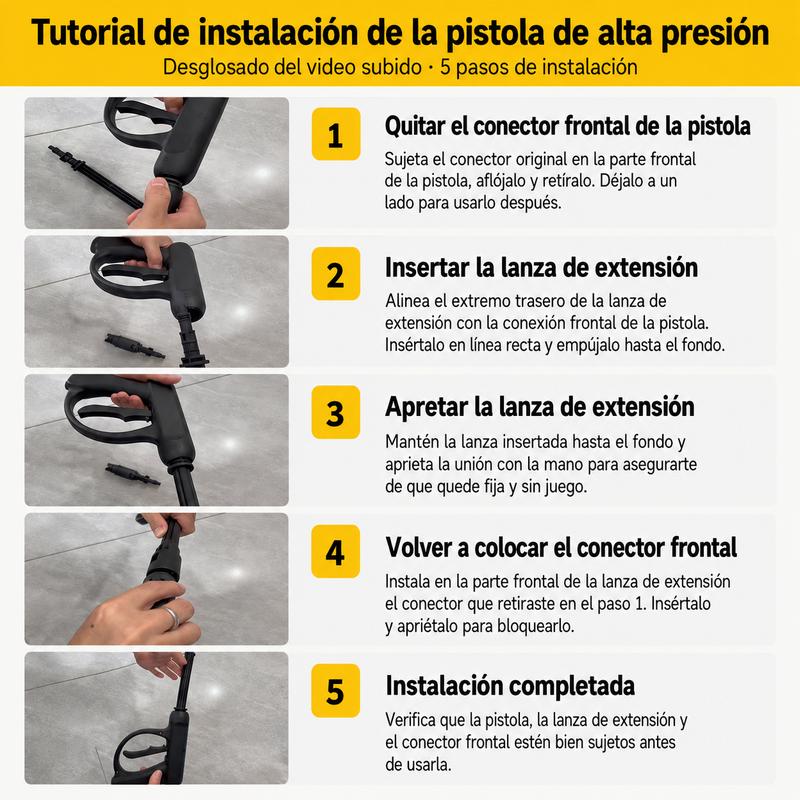 Tutorial de instalación de la pistola de alta presión

Desglosado del video subido · 5 pasos de instalación

1

Quitar el conector frontal de la pistola

Sujeta el conector original en la parte frontal de la pistola, aflójalo y retíralo. Déjalo a un lado para usarlo después.

2

Insertar la lanza de extensión

Alinea el extremo trasero de la lanza de extensión con la conexión frontal de la pistola. Insértalo en línea recta y empújalo hasta el fondo.

3

Apretar la lanza de extensión

Mantén la lanza insertada hasta el fondo y aprieta la unión con la mano para asegurarte de que quede fija y sin juego.

4

Volver a colocar el conector frontal

Instala en la parte frontal de la lanza de extensión el conector que retiraste en el paso 1. Insértalo y apriétalo para bloquearlo.

5

Instalación completada

Verifica que la pistola, la lanza de extensión y el conector frontal estén bien sujetos antes de usarla.