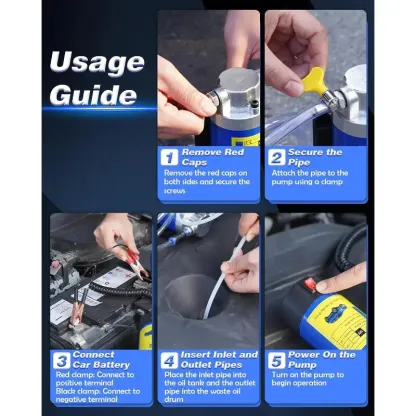 Usage Guide

1 Remove Red Caps
Remove the red caps on both sides and secure the screws

2 Secure the Pipe
Attach the pipe to the pump using a clamp

3 Connect Car Battery
Red clamp: Connect to positive terminal
Black clamp: Connect to negative terminal

4 Insert Inlet and Outlet Pipes
Place the inlet pipe into the oil tank and the outlet pipe into the waste oil drum

5 Power On the Pump
Turn on the pump to begin operation