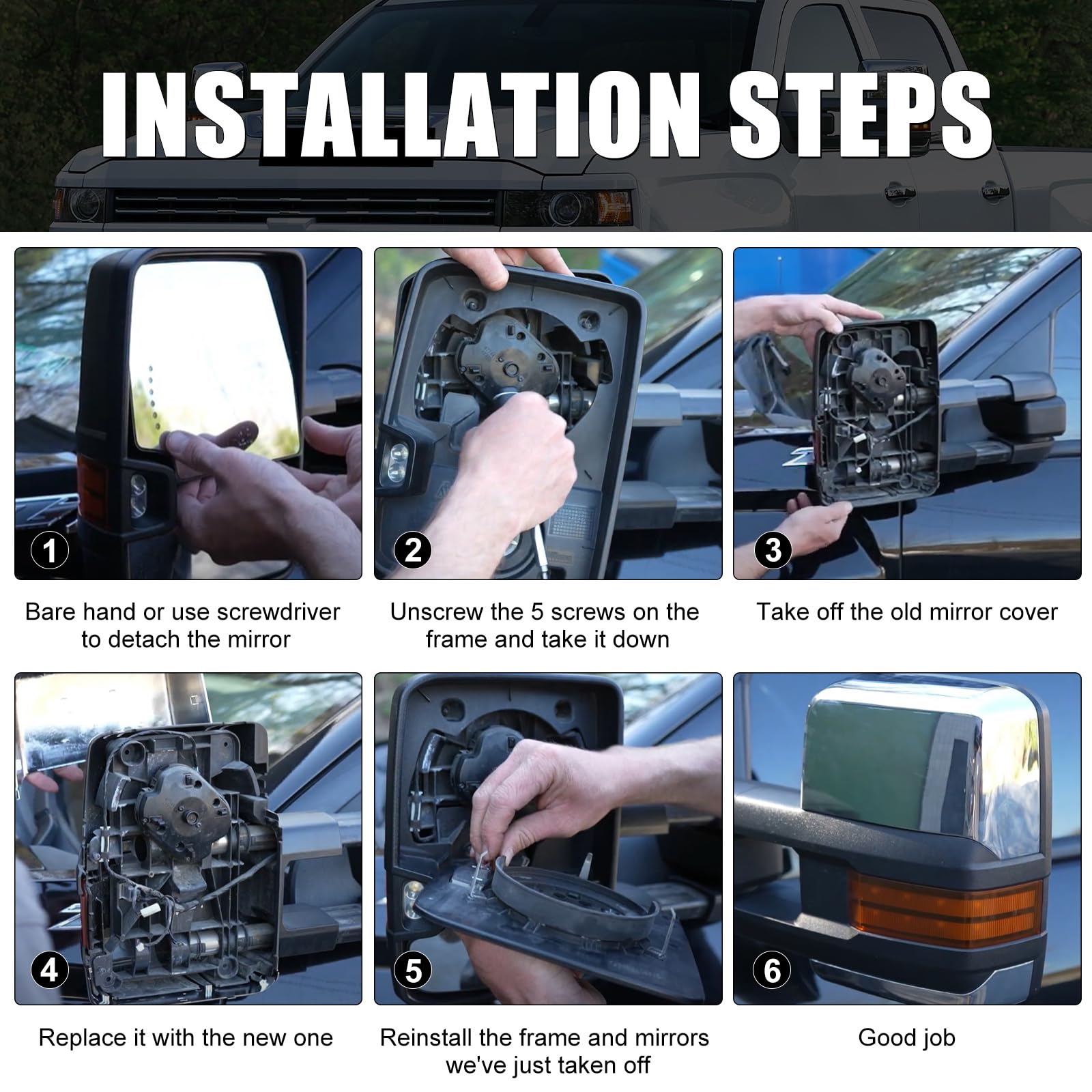 INSTALLATION STEPS

1

Bare hand or use screwdriver to detach the mirror

2

Unscrew the 5 screws on the frame and take it down

3

Take off the old mirror cover

4

Replace it with the new one

5

Reinstall the frame and mirrors we've just taken off

6

Good job