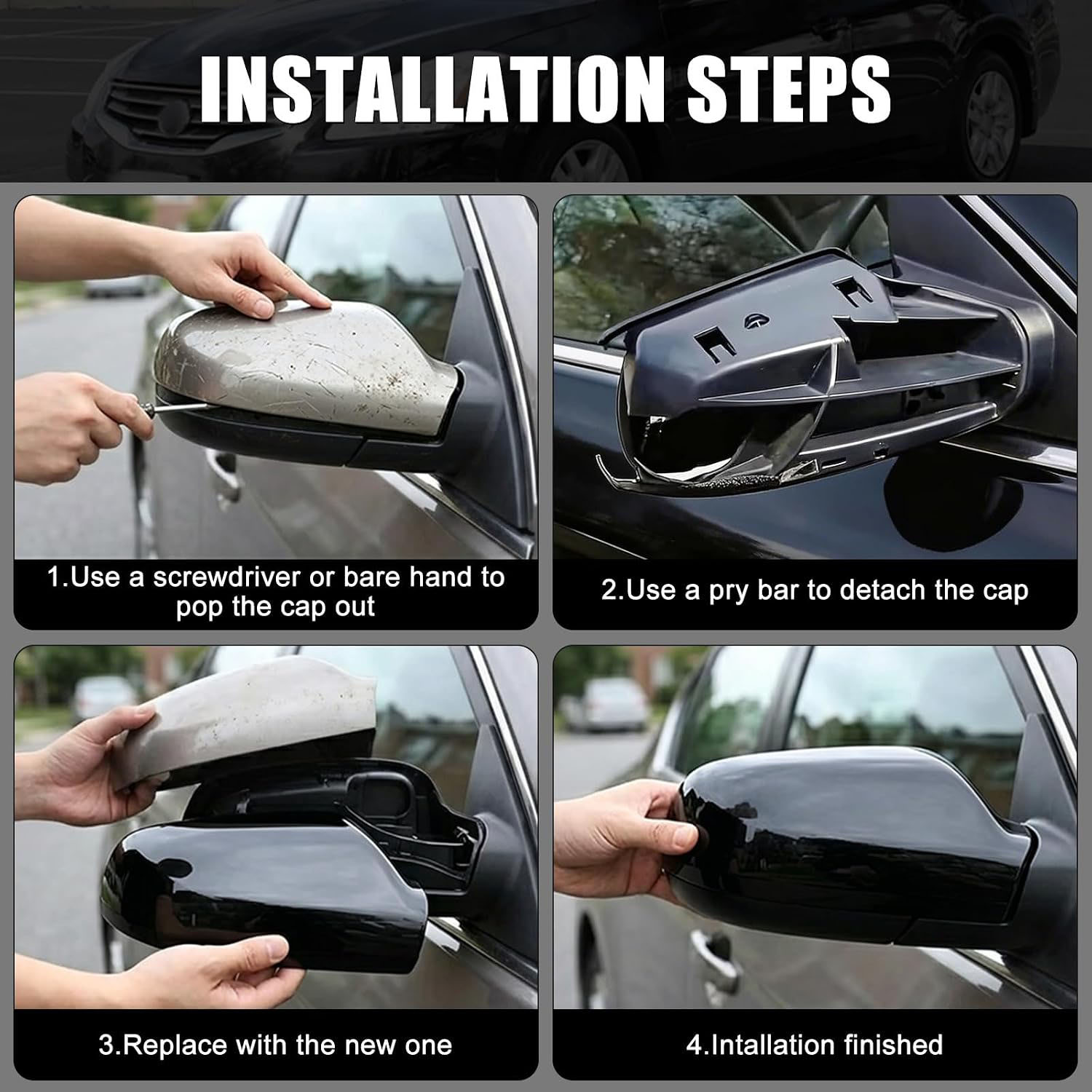 INSTALLATION STEPS

1.Use a screwdriver or bare hand to pop the cap out

2.Use a pry bar to detach the cap

3.Replace with the new one

4.Intallation finished