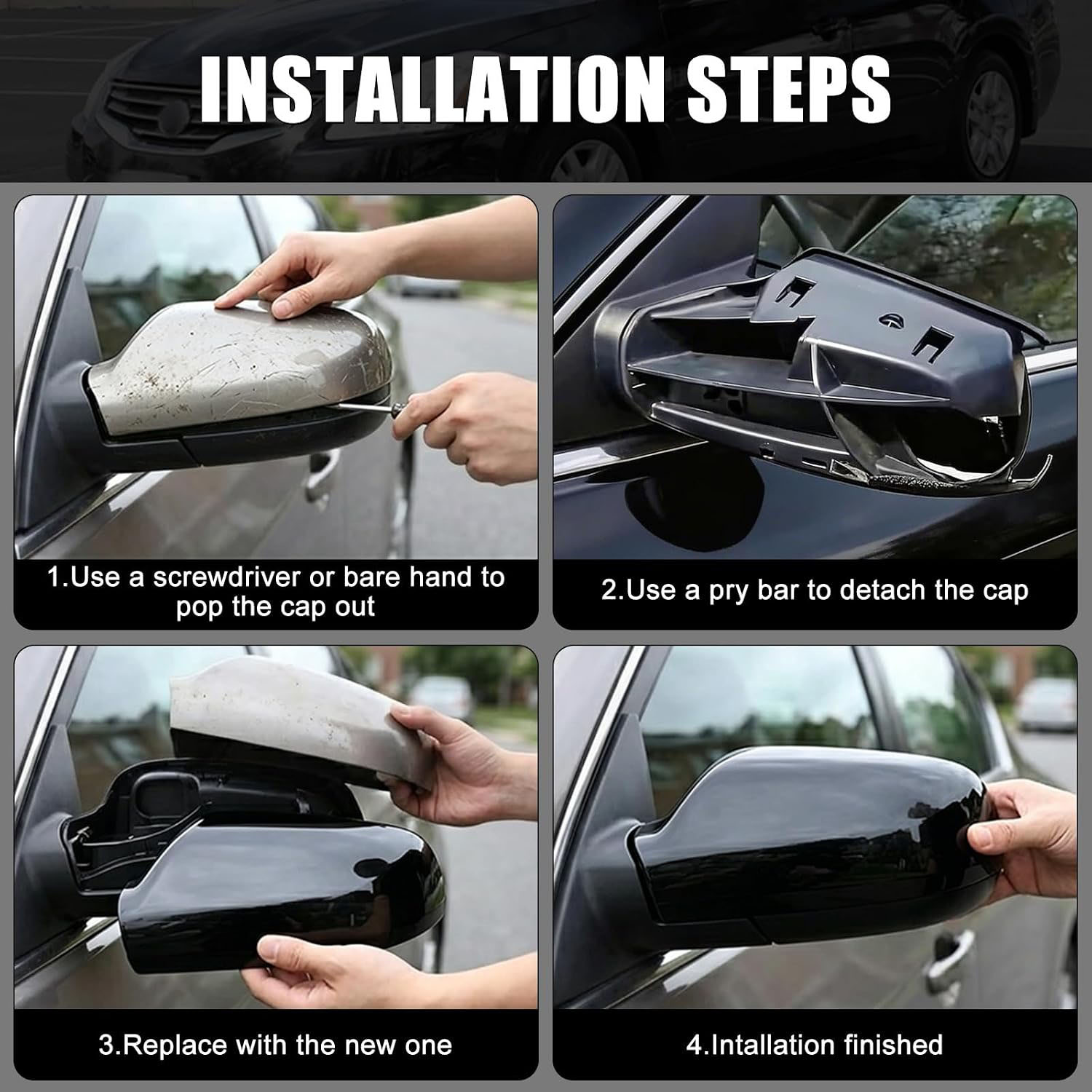 INSTALLATION STEPS

1.Use a screwdriver or bare hand to pop the cap out

2.Use a pry bar to detach the cap

3.Replace with the new one

4.Intallation finished