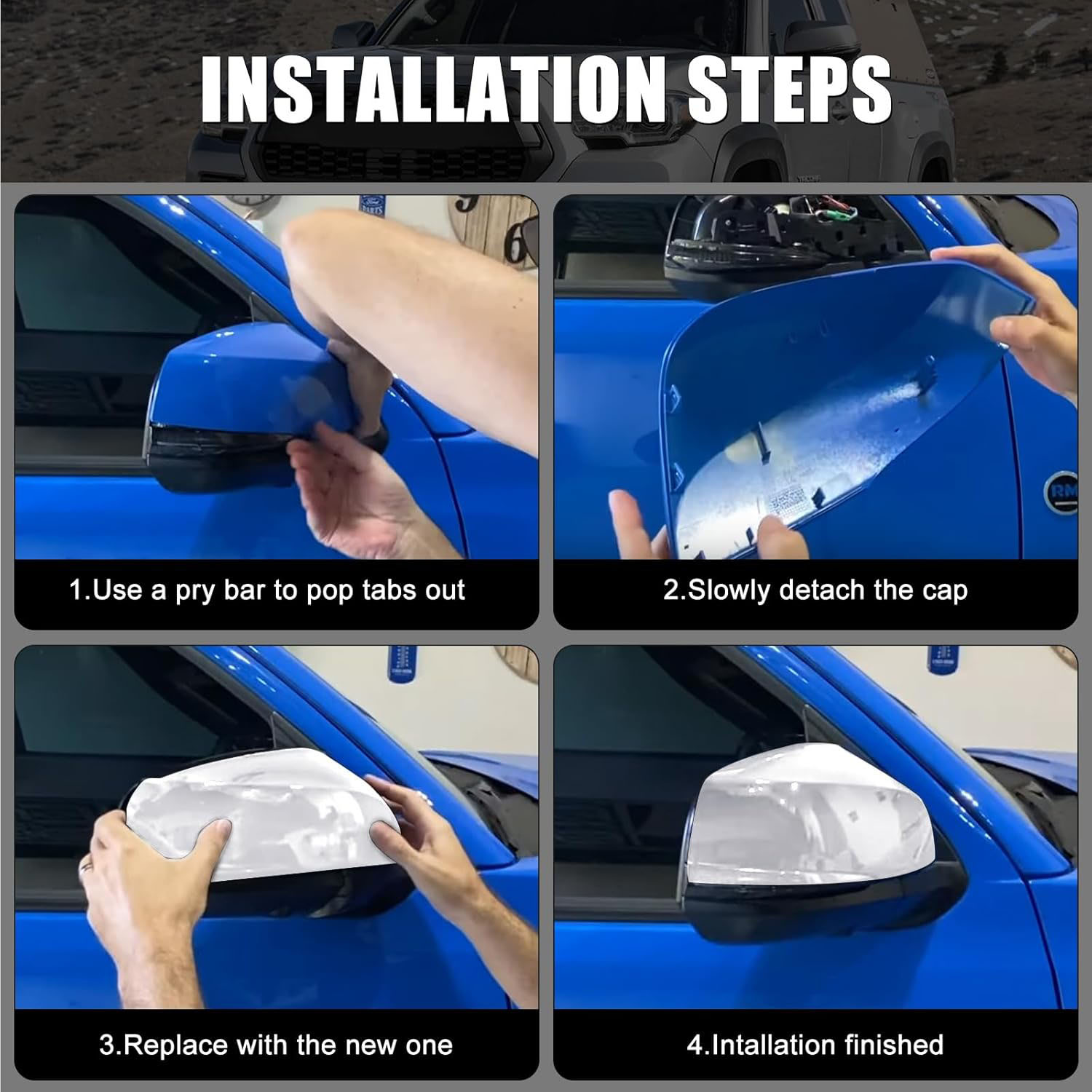 INSTALLATION STEPS

1.Use a pry bar to pop tabs out

2.Slowly detach the cap

3.Replace with the new one

4.Intallation finished