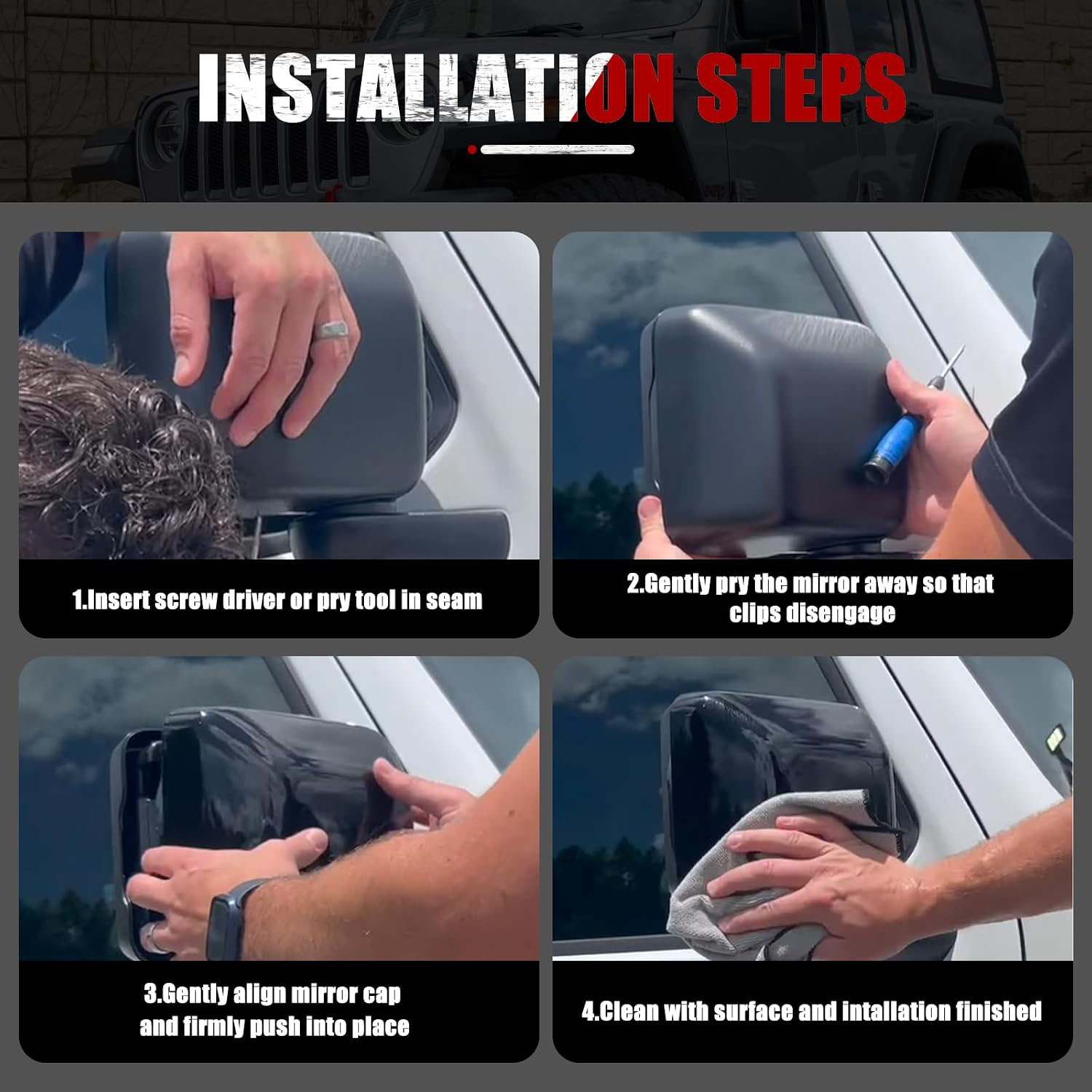 INSTALLATION STEPS

1.Insert screw driver or pry tool in seam

2.Gently pry the mirror away so that clips disengage

3.Gently align mirror cap and firmly push into place

4.Clean with surface and intallation finished