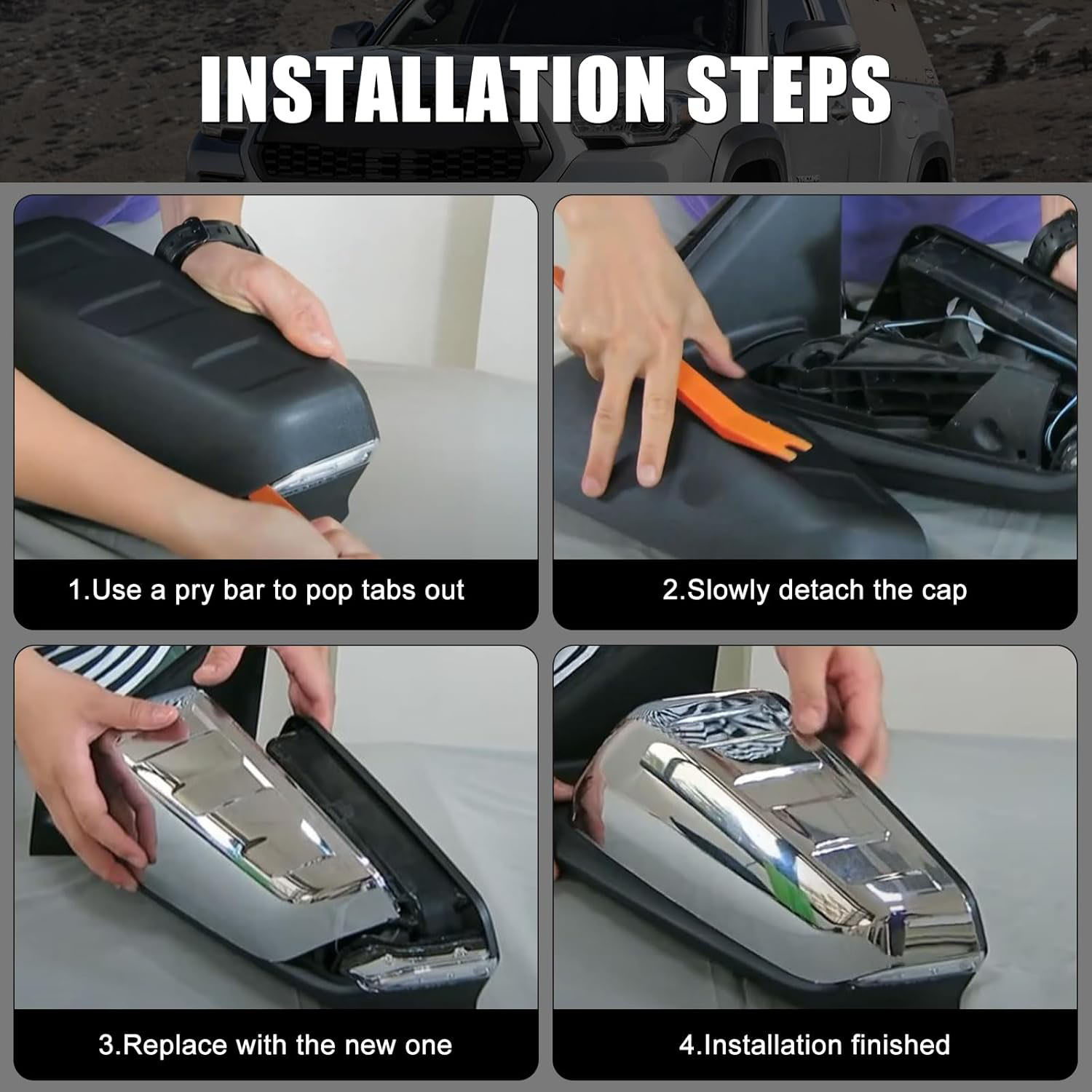 INSTALLATION STEPS

1.Use a pry bar to pop tabs out

2.Slowly detach the cap

3.Replace with the new one

4.Installation finished