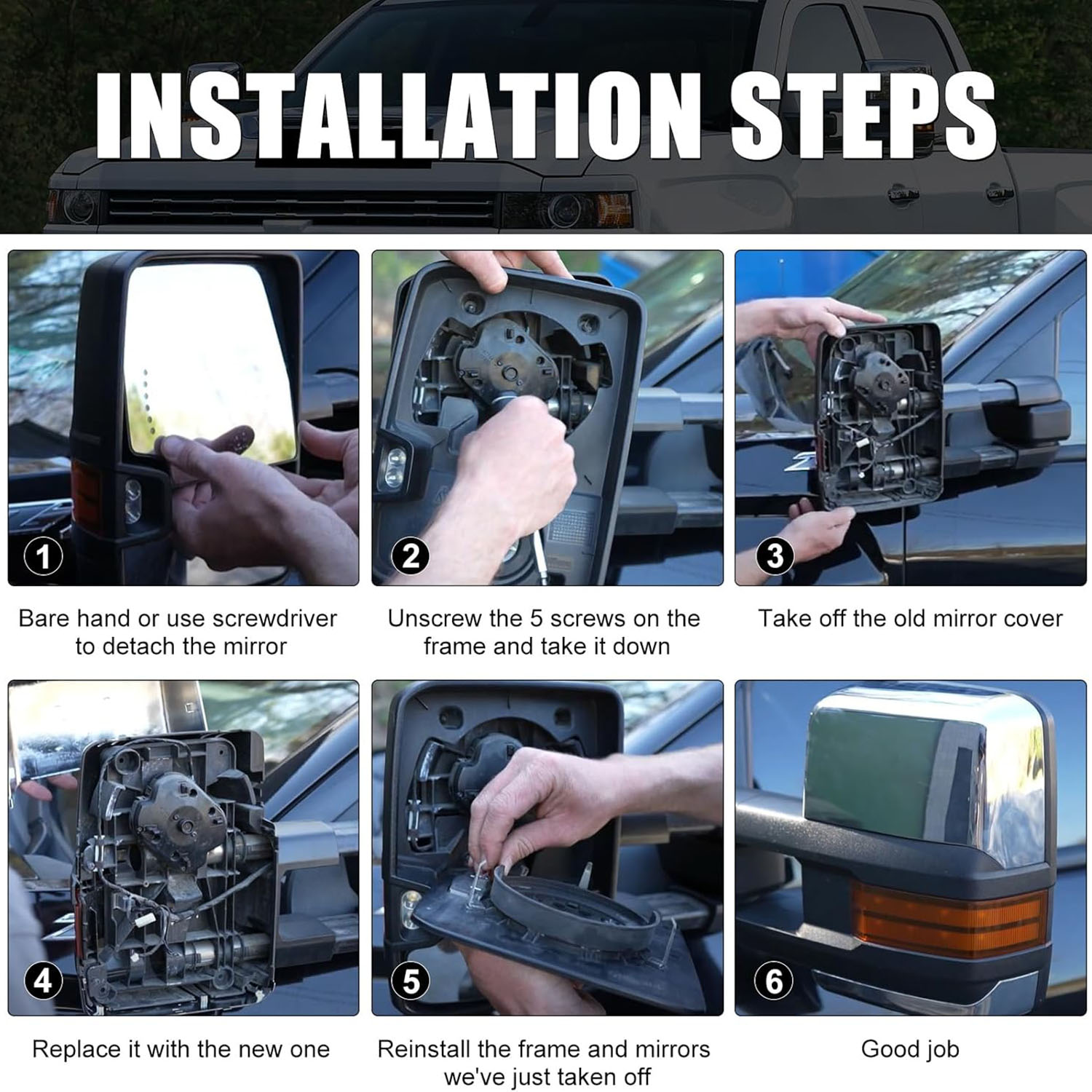 INSTALLATION STEPS

1

Bare hand or use screwdriver to detach the mirror

2

Unscrew the 5 screws on the frame and take it down

3

Take off the old mirror cover

4

Replace it with the new one

5

Reinstall the frame and mirrors we've just taken off

6

Good job