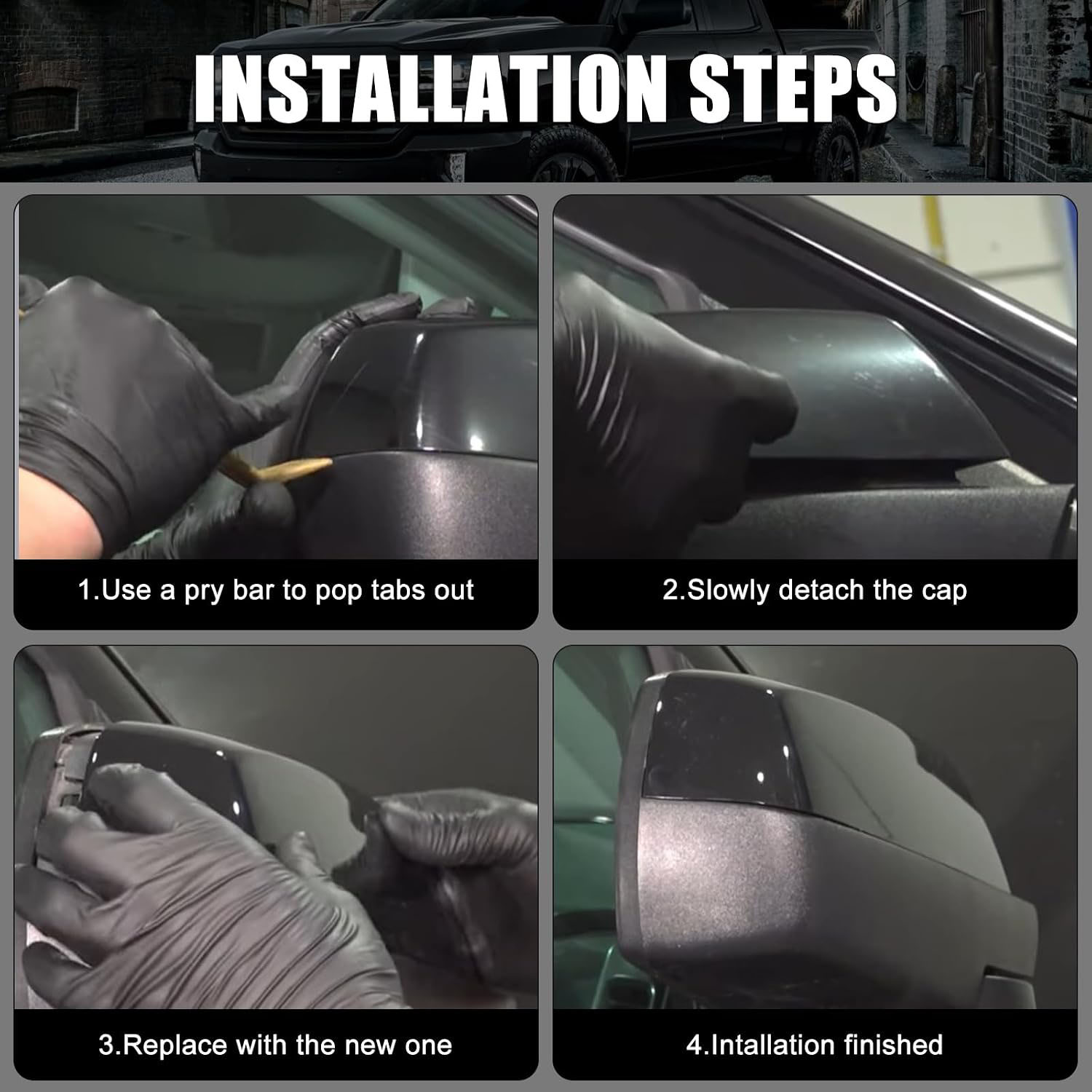 INSTALLATION STEPS

1.Use a pry bar to pop tabs out

2.Slowly detach the cap

3.Replace with the new one

4.Intallation finished