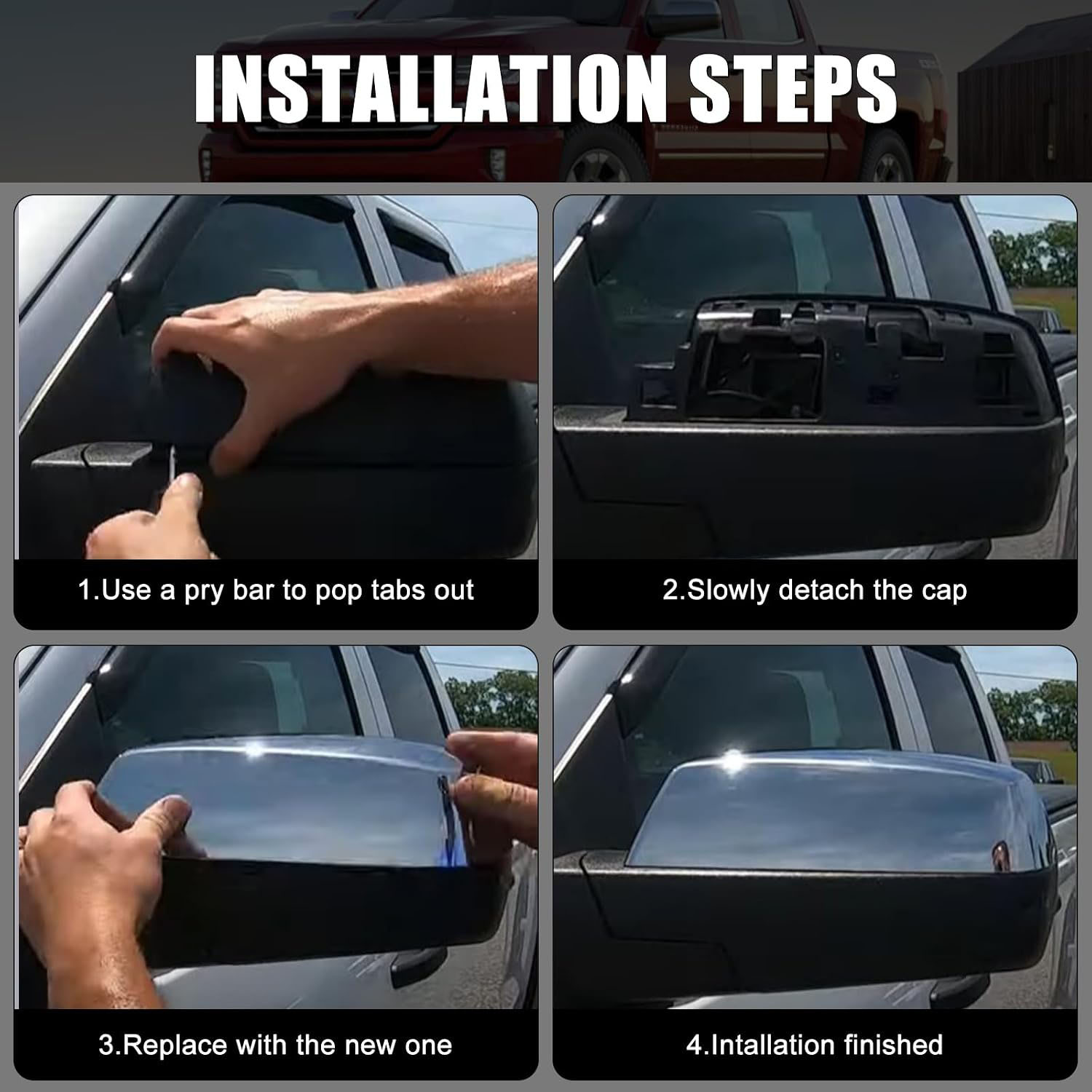 INSTALLATION STEPS

1.Use a pry bar to pop tabs out

2.Slowly detach the cap

3.Replace with the new one

4.Intallation finished