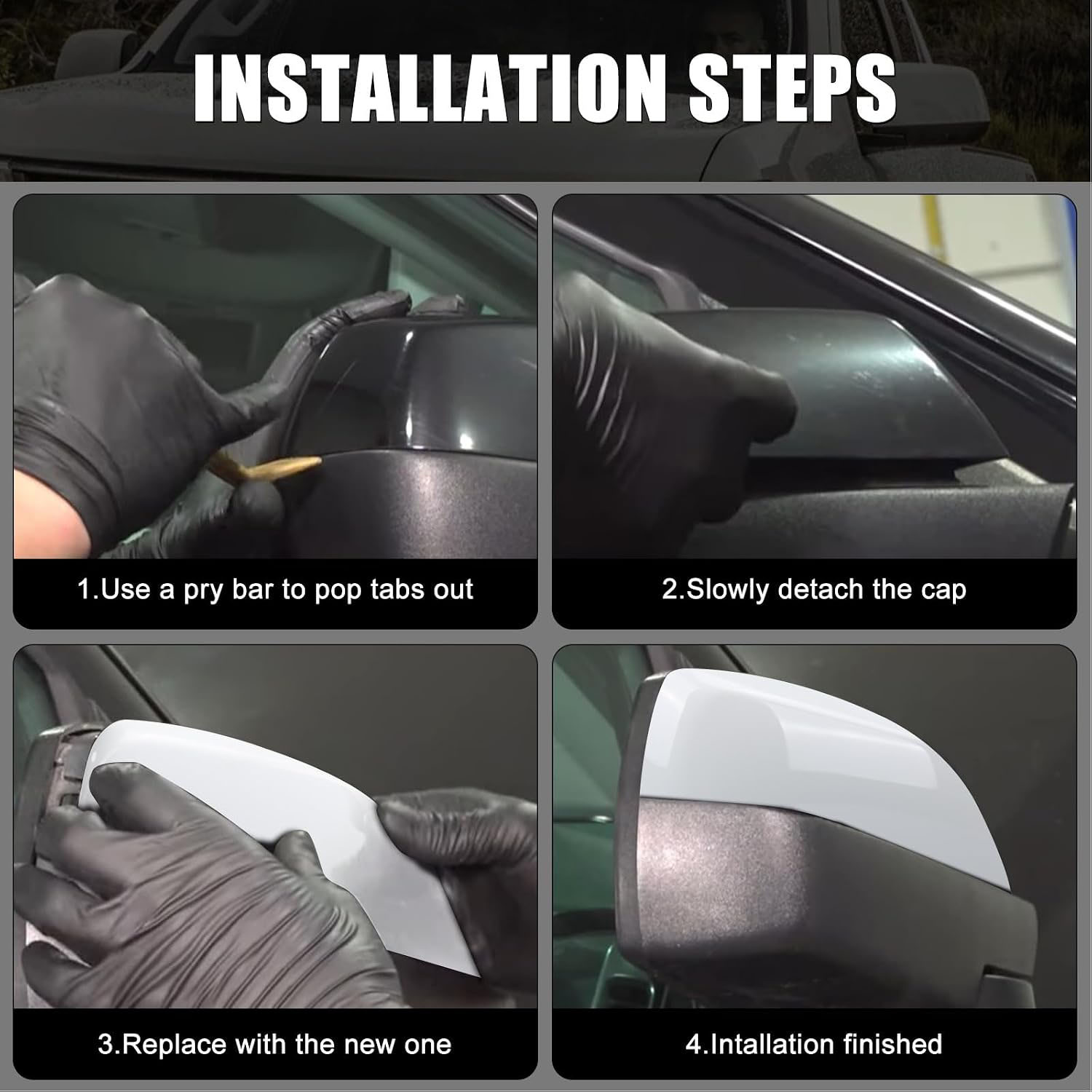 INSTALLATION STEPS

1.Use a pry bar to pop tabs out

2.Slowly detach the cap

3.Replace with the new one

4.Intallation finished