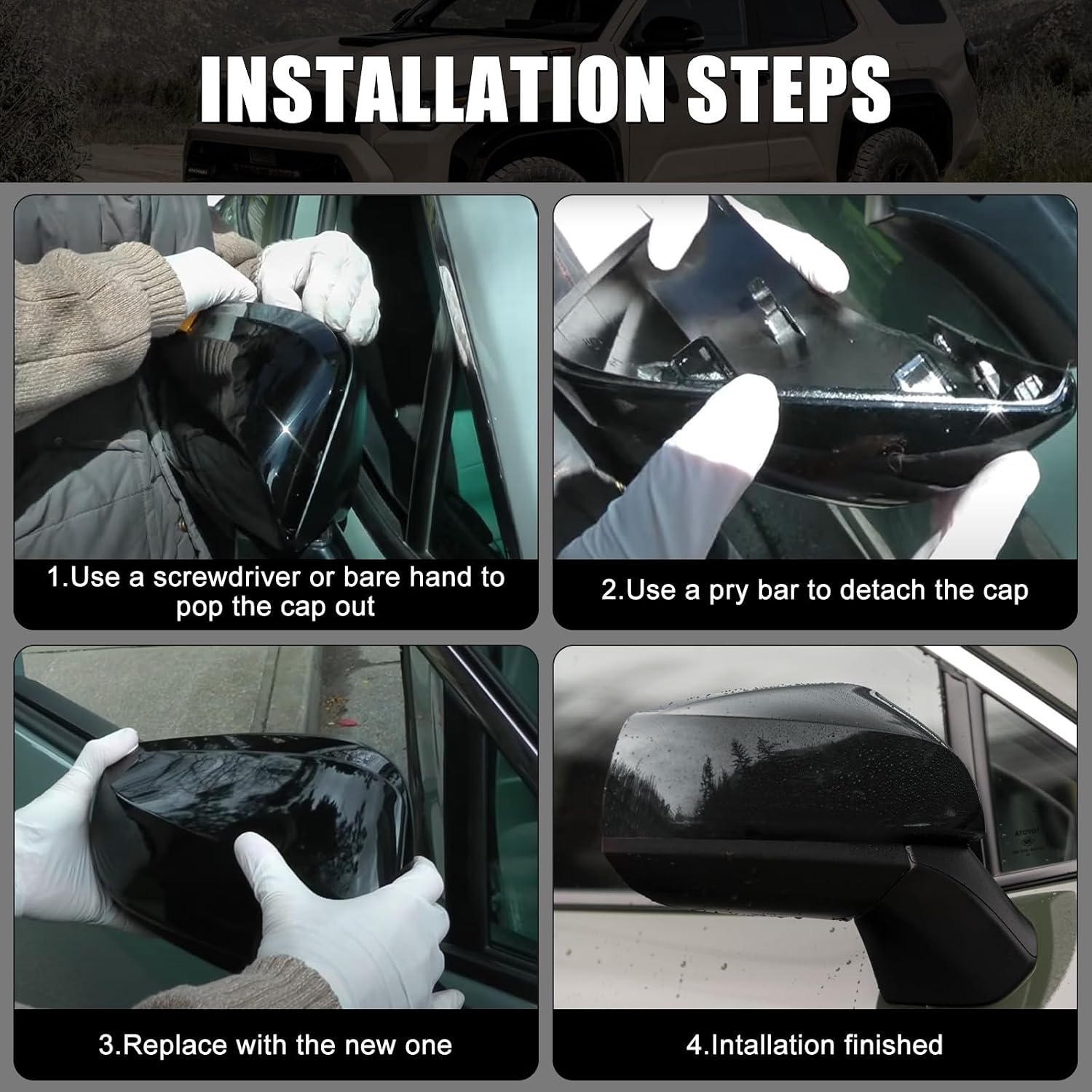 INSTALLATION STEPS

1.Use a screwdriver or bare hand to pop the cap out

2.Use a pry bar to detach the cap

3.Replace with the new one

4.Intallation finished