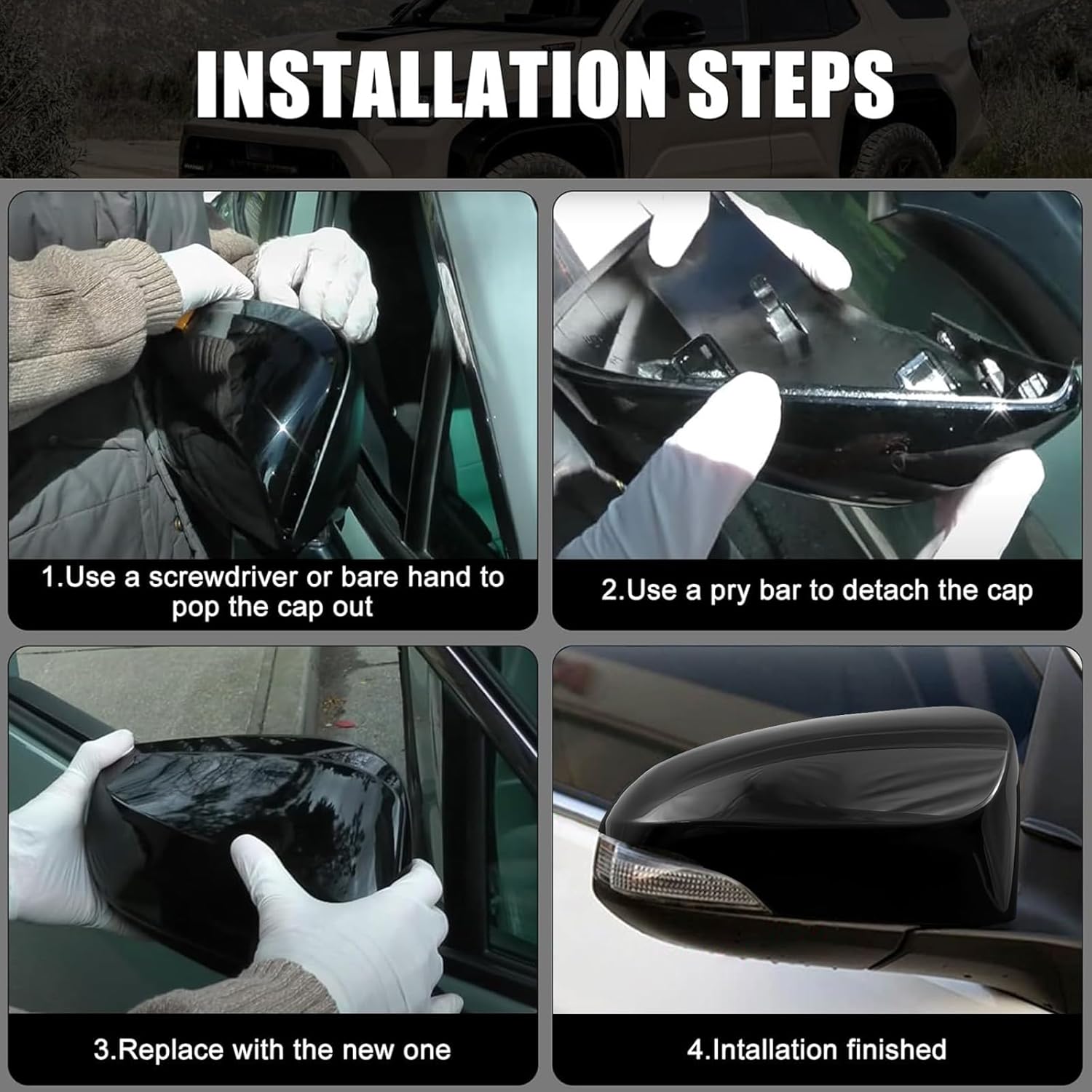 INSTALLATION STEPS

1.Use a screwdriver or bare hand to pop the cap out

2.Use a pry bar to detach the cap

3.Replace with the new one

4.Intallation finished